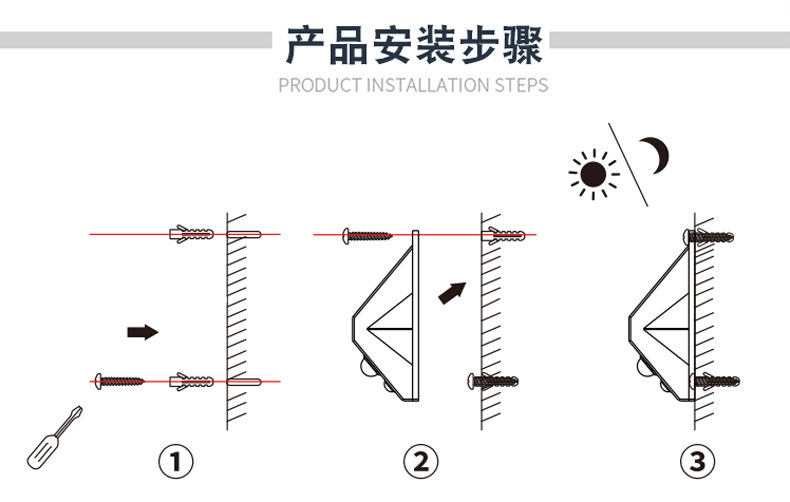 产品安装步骤
PRODUCT INSTALLATION STEPS

①

②

③