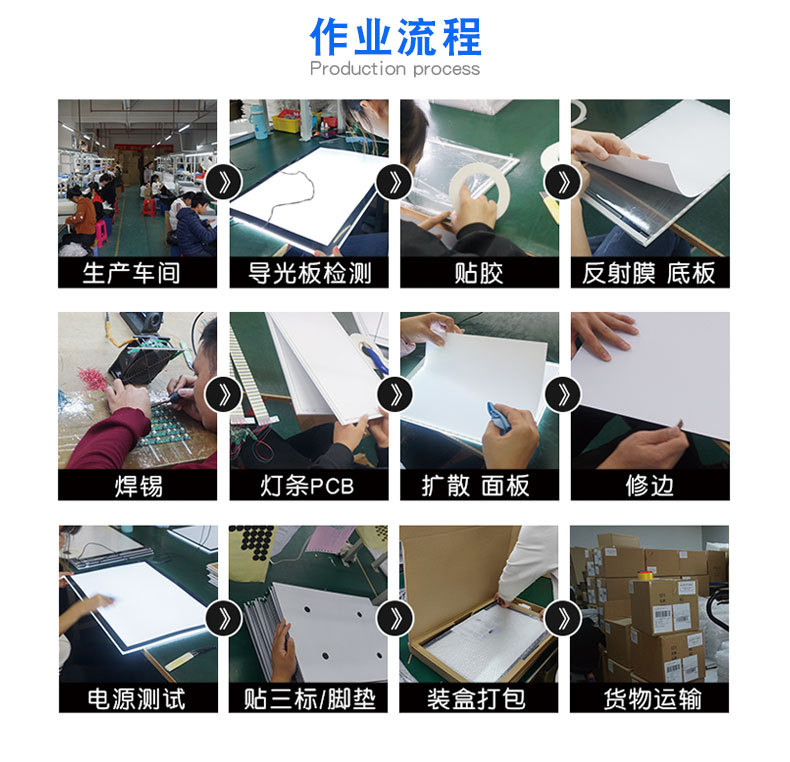 作业流程
Production process

生产车间

导光板检测

贴胶

反射膜 底板

焊锡

灯条PCB

扩散 面板

修边

电源测试

贴三标/脚垫

装盒打包

货物运输