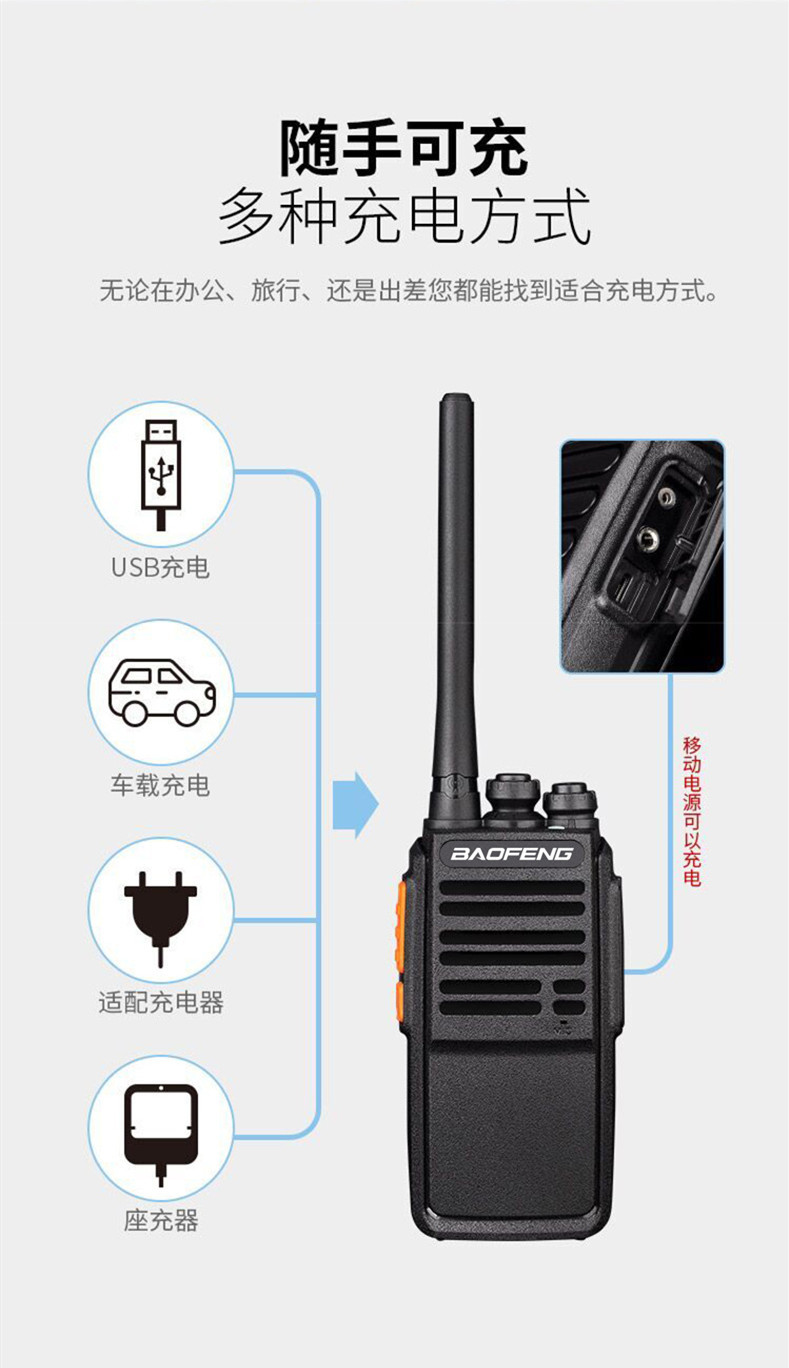 随手可充
多种充电方式

无论在办公、旅行、还是出差您都能找到适合充电方式。

USB充电

车载充电

适配充电器

座充器

BAOFENG

移动电源可以充电