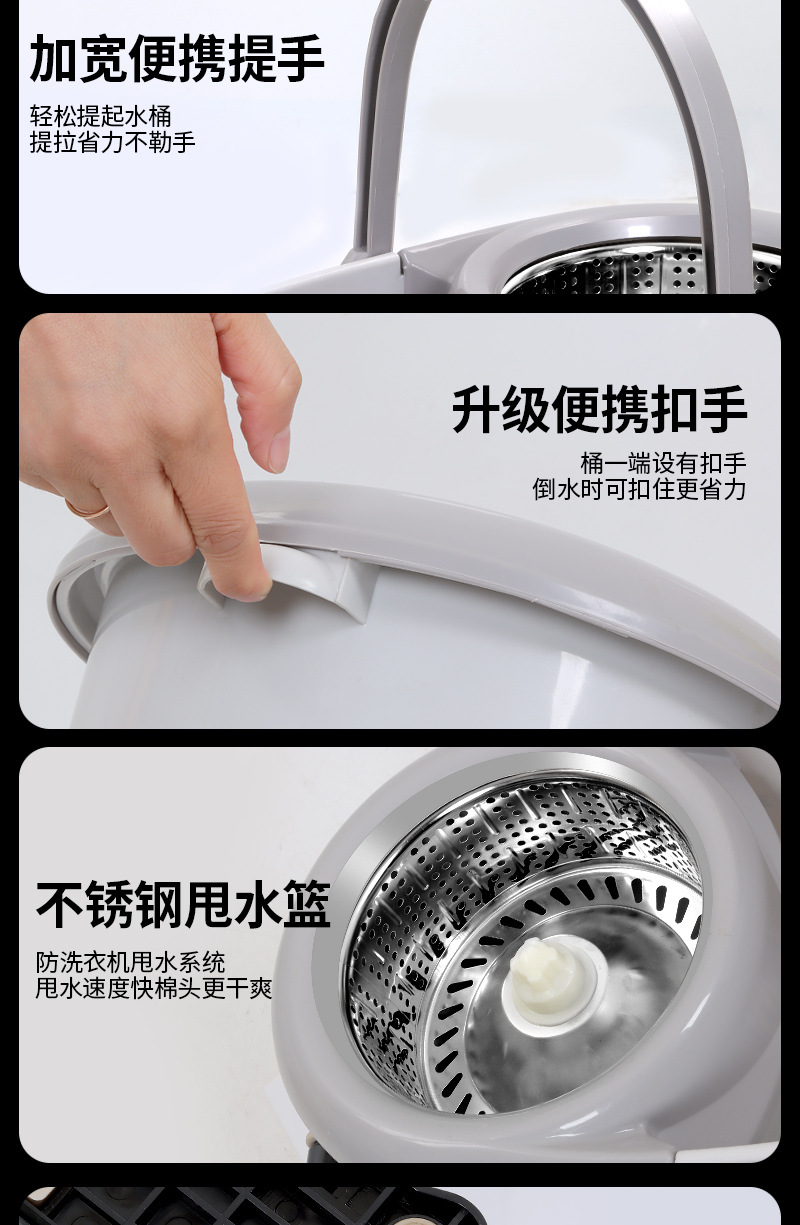 加宽便携提手

轻松提起水桶
提拉省力不勒手

升级便携扣手

桶一端设有扣手
倒水时可扣住更省力

不锈钢甩水篮

防洗衣机甩水系统
甩水速度快棉头更干爽