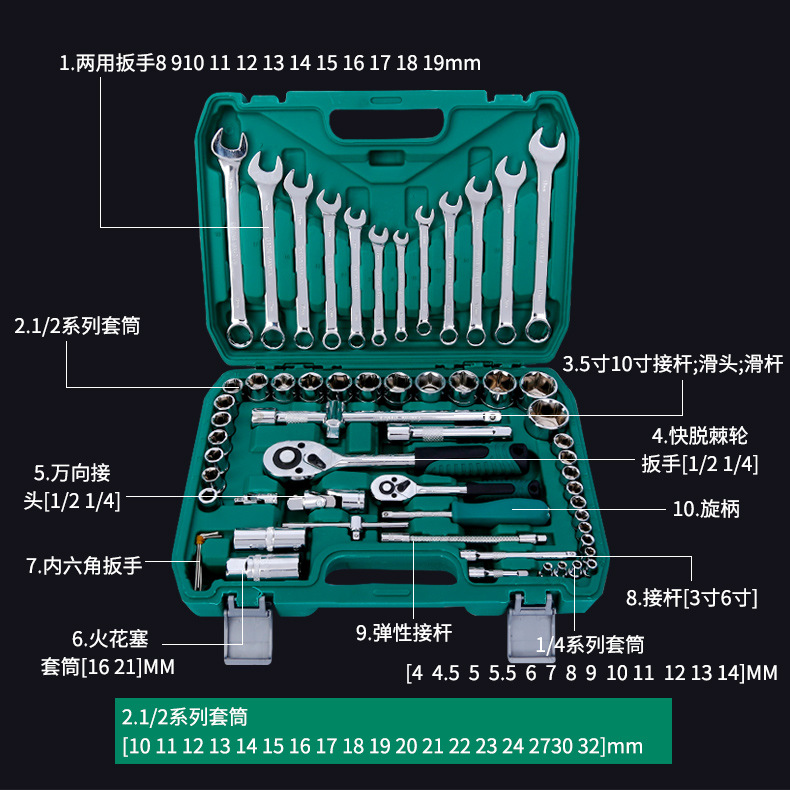 1.两用扳手8 910 11 12 13 14 15 16 17 18 19mm

2.1/2系列套筒

3.5寸10寸接杆;滑头;滑杆

4.快脱棘轮扳手[1/2 1/4]

5.万向接头[1/2 1/4]

10.旋柄

7.内六角扳手

8.接杆[3寸6寸]

6.火花塞套筒[16 21]MM

9.弹性接杆

1/4系列套筒
[4 4.5 5 5.5 6 7 8 9 10 11 12 13 14]MM

2.1/2系列套筒
[10 11 12 13 14 15 16 17 18 19 20 21 22 23 24 2730 32]mm