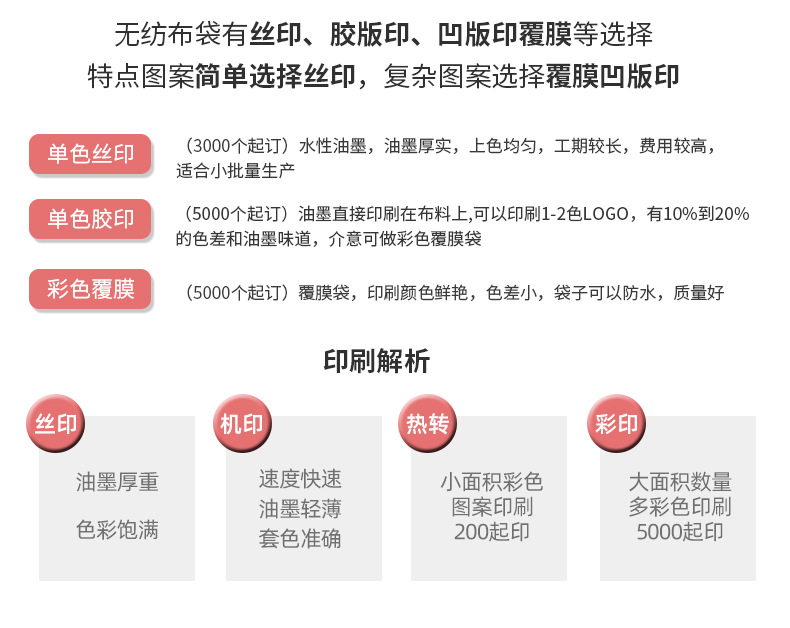 无纺布袋有丝印、胶版印、凹版印覆膜等选择
特点图案简单选择丝印，复杂图案选择覆膜凹版印

单色丝印

（3000个起订）水性油墨，油墨厚实，上色均匀，工期较长，费用较高，适合小批量生产

单色胶印

（5000个起订）油墨直接印刷在布料上,可以印刷1-2色LOGO，有10%到20%的色差和油墨味道，介意可做彩色覆膜袋

彩色覆膜

（5000个起订）覆膜袋，印刷颜色鲜艳，色差小，袋子可以防水，质量好

印刷解析

丝印
油墨厚重
色彩饱满

机印
速度快速
油墨轻薄
套色准确

热转
小面积彩色
图案印刷
200起印

彩印
大面积数量
多彩色印刷
5000起印