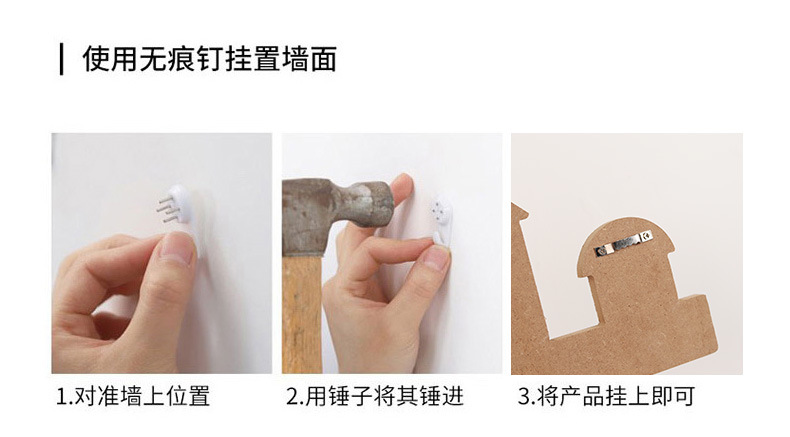 使用无痕钉挂置墙面

1.对准墙上位置

2.用锤子将其锤进

3.将产品挂上即可