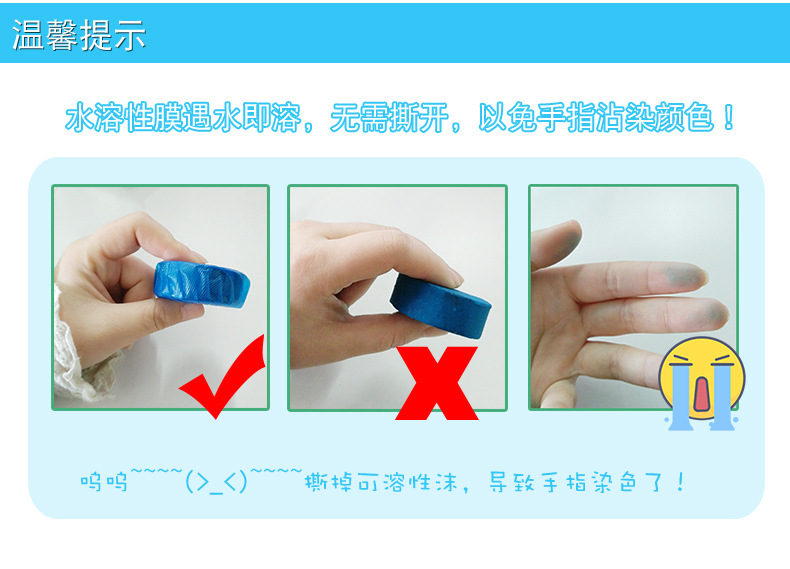 温馨提示

水溶性膜遇水即溶，无需撕开，以免手指沾染颜色！

呜呜~~~~(>_<)~~~~撕掉可溶性沫，导致手指染色了！