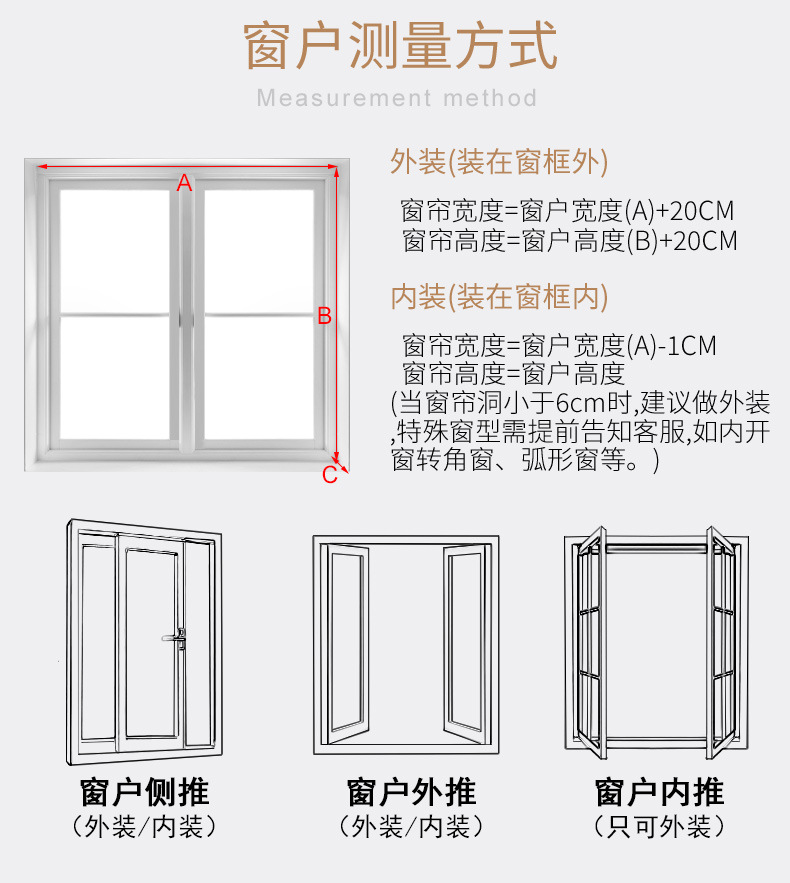 窗户测量方式

Measurement method

A
B
C

外装(装在窗框外)

窗帘宽度=窗户宽度(A)+20CM
窗帘高度=窗户高度(B)+20CM

内装(装在窗框内)

窗帘宽度=窗户宽度(A)-1CM
窗帘高度=窗户高度
(当窗帘洞小于6cm时,建议做外装,特殊窗型需提前告知客服,如内开窗转角窗、弧形窗等。)

窗户侧推
(外装/内装)

窗户外推
(外装/内装)

窗户内推
(只可外装)