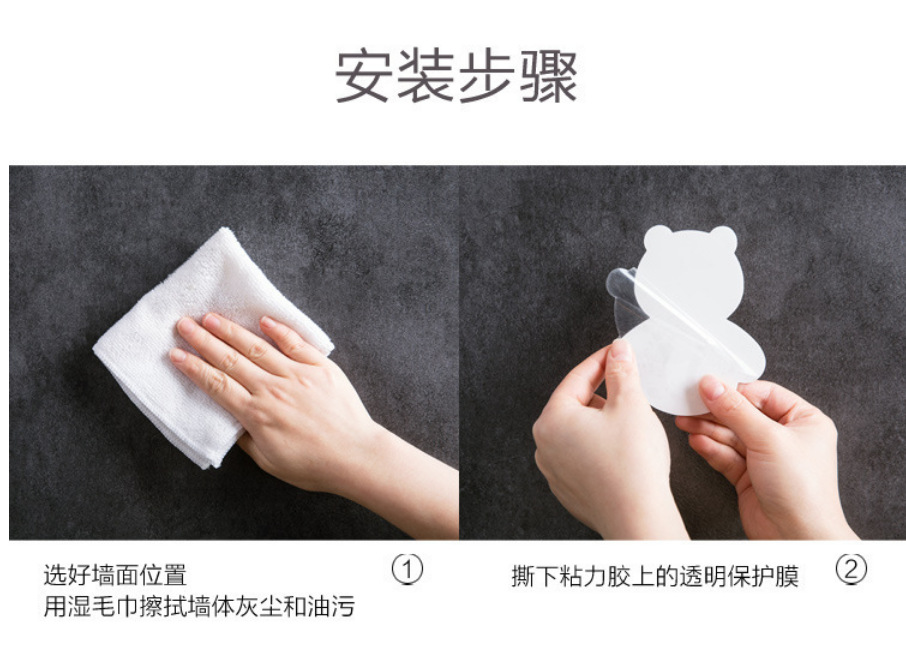 安装步骤

选好墙面位置
用湿毛巾擦拭墙体灰尘和油污

①

撕下粘力胶上的透明保护膜

②