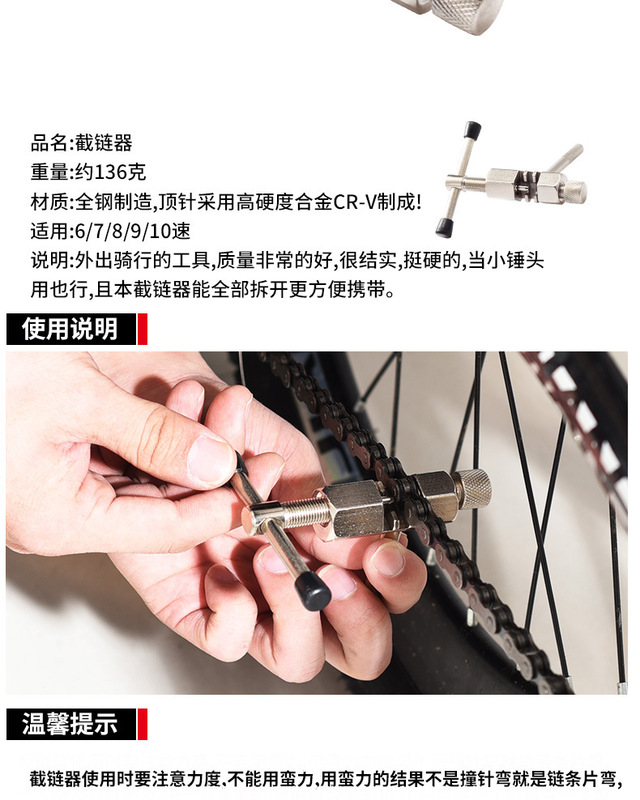 品名:截链器
重量:约136克
材质:全钢制造,顶针采用高硬度合金CR-V制成!
适用:6/7/8/9/10速
说明:外出骑行的工具,质量非常的好,很结实,挺硬的,当小锤头用也行,且本截链器能全部拆开更方便携带。

使用说明

温馨提示

截链器使用时要注意力度、不能用蛮力,用蛮力的结果不是撞针弯就是链条片弯,