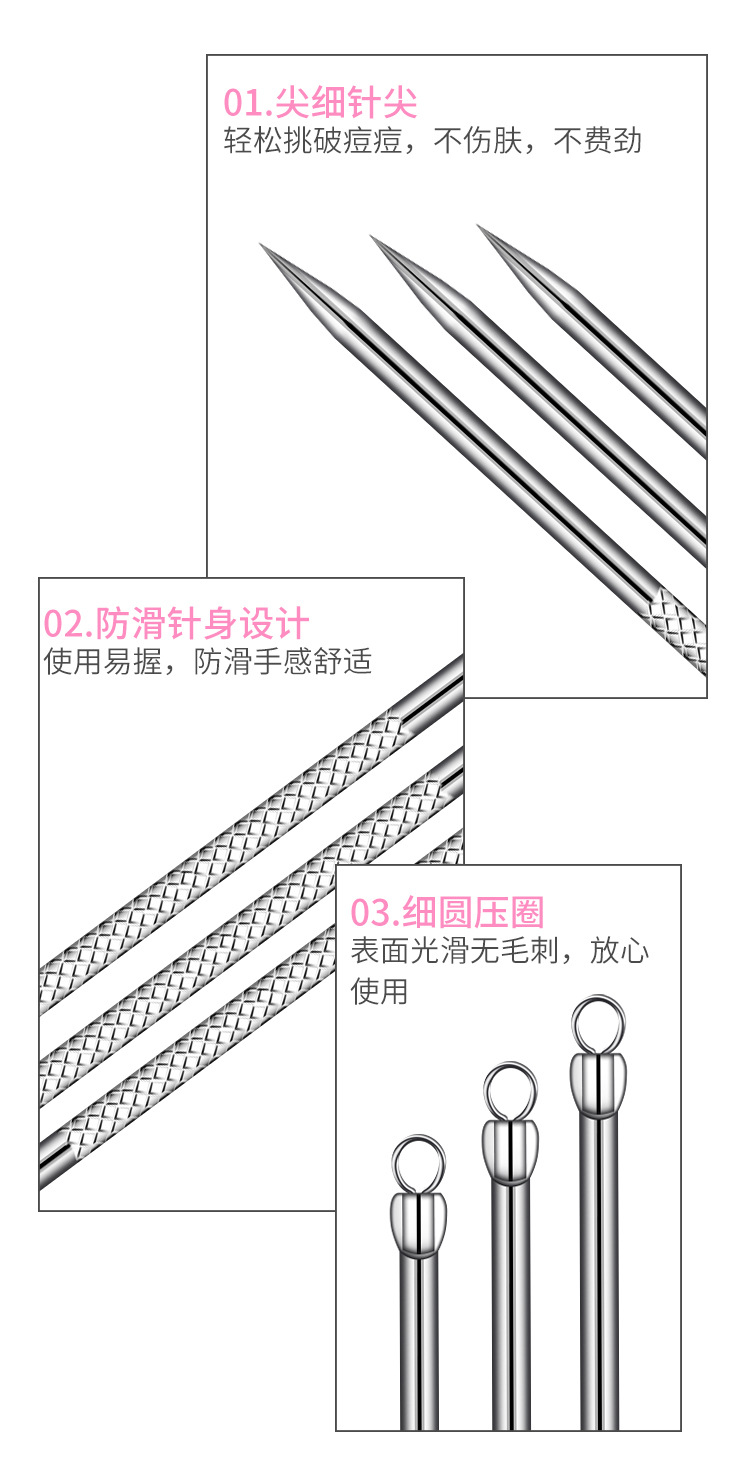 01.尖细针尖
轻松挑破痘痘，不伤肤，不费劲

02.防滑针身设计
使用易握，防滑手感舒适

03.细圆压圈
表面光滑无毛刺，放心使用