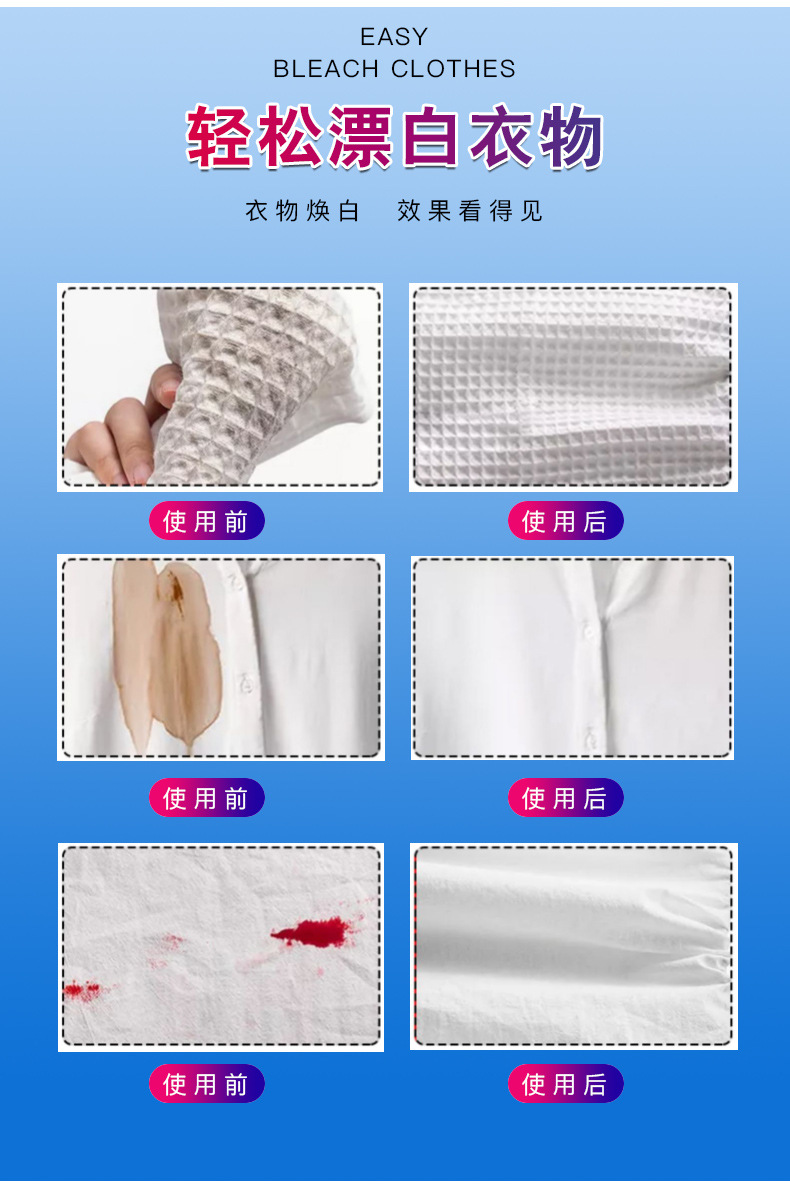 EASY
BLEACH CLOTHES

轻松漂白衣物

衣物焕白　效果看得见

使用前

使用后

使用前

使用后

使用前

使用后