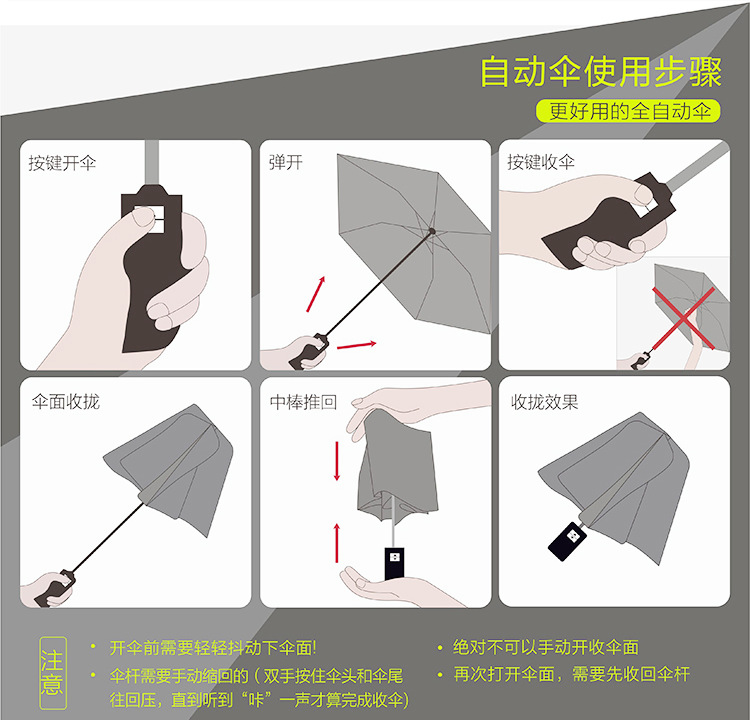 自动伞使用步骤

更好用的全自动伞

按键开伞

弹开

按键收伞

伞面收拢

中棒推回

收拢效果

注意

• 开伞前需要轻轻抖动下伞面!

• 伞杆需要手动缩回的（双手按住伞头和伞尾往回压，直到听到“咔”一声才算完成收伞)

• 绝对不可以手动开收伞面

• 再次打开伞面，需要先收回伞杆