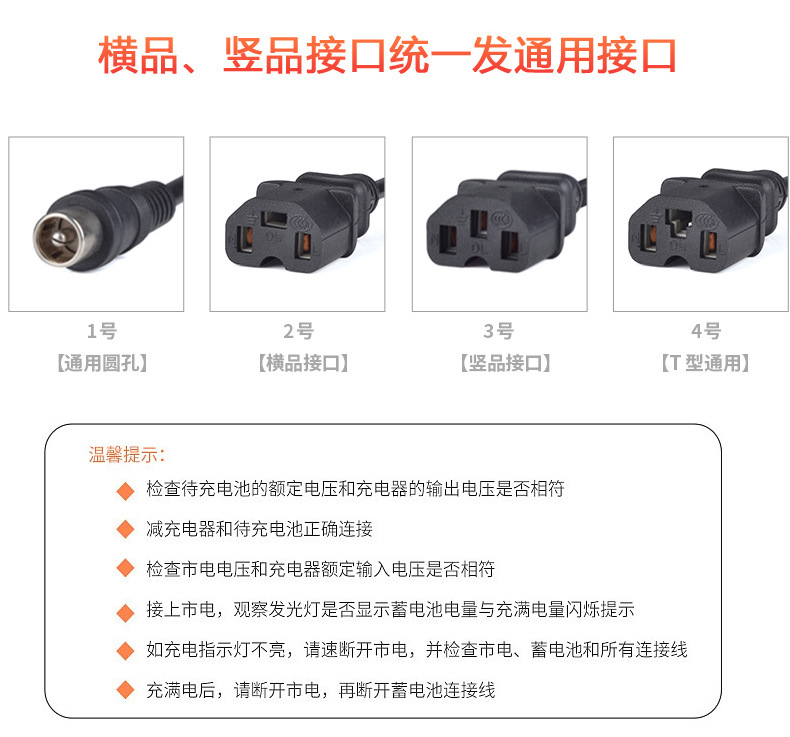 横品、竖品接口统一发通用接口

1号
【通用圆孔】

2号
【横品接口】

3号
【竖品接口】

4号
【T 型通用】

温馨提示：

◆ 检查待充电池的额定电压和充电器的输出电压是否相符

◆ 减充电器和待充电池正确连接

◆ 检查市电电压和充电器额定输入电压是否相符

◆ 接上市电，观察发光灯是否显示蓄电池电量与充满电量闪烁提示

◆ 如充电指示灯不亮，请速断开市电，并检查市电、蓄电池和所有连接线

◆ 充满电后，请断开市电，再断开蓄电池连接线