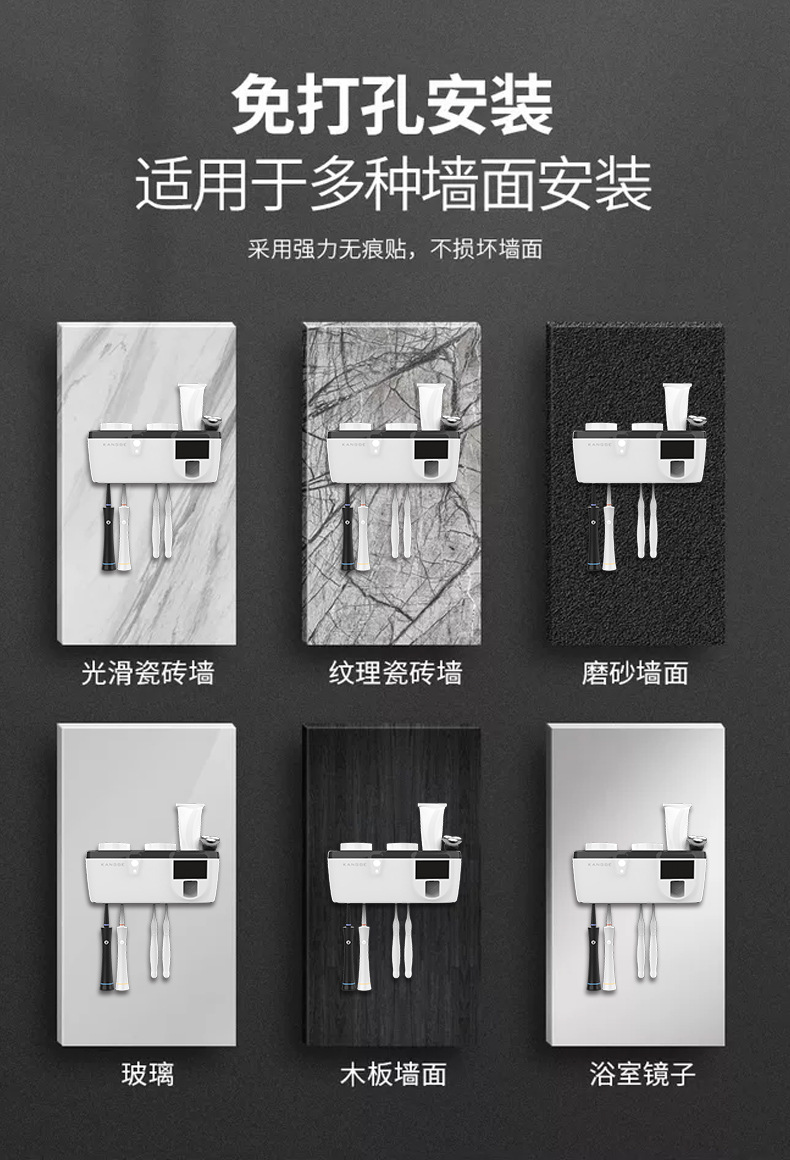 免打孔安装
适用于多种墙面安装

采用强力无痕贴，不损坏墙面

光滑瓷砖墙

纹理瓷砖墙

磨砂墙面

玻璃

木板墙面

浴室镜子