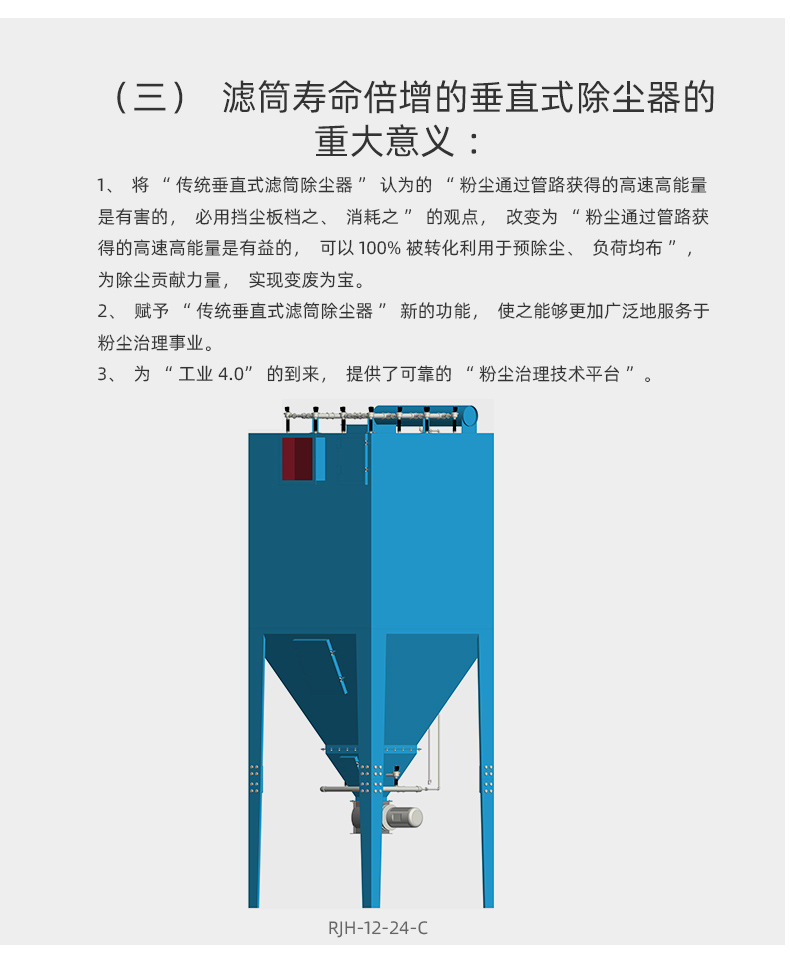 （三） 滤筒寿命倍增的垂直式除尘器的重大意义：

1、 将 “ 传统垂直式滤筒除尘器 ” 认为的 “ 粉尘通过管路获得的高速高能量是有害的， 必用挡尘板档之、 消耗之 ” 的观点， 改变为 “ 粉尘通过管路获得的高速高能量是有益的， 可以 100% 被转化利用于预除尘、 负荷均布 ”， 为除尘贡献力量， 实现变废为宝。

2、 赋予 “ 传统垂直式滤筒除尘器 ” 新的功能， 使之能够更加广泛地服务于粉尘治理事业。

3、 为 “ 工业 4.0” 的到来， 提供了可靠的 “ 粉尘治理技术平台 ” 。

RJH-12-24-C