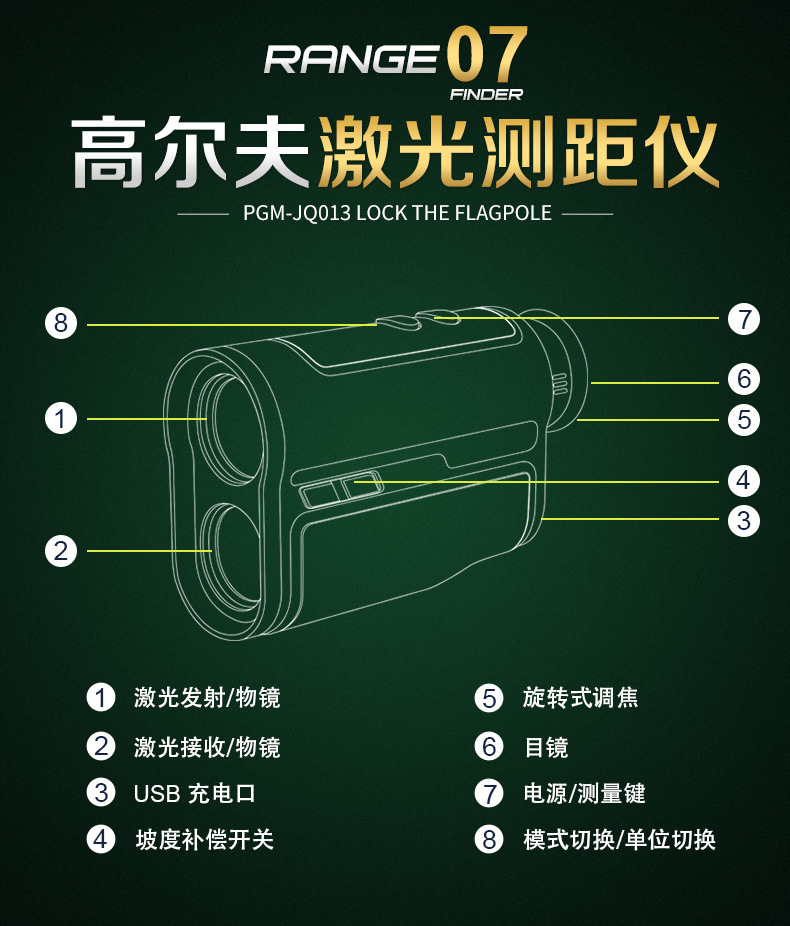 RANGE 07
FINDER
高尔夫激光测距仪
PGM-JQ013 LOCK THE FLAGPOLE

8
7
6
1
5
4
3
2

1 激光发射/物镜
2 激光接收/物镜
3 USB 充电口
4 坡度补偿开关
5 旋转式调焦
6 目镜
7 电源/测量键
8 模式切换/单位切换