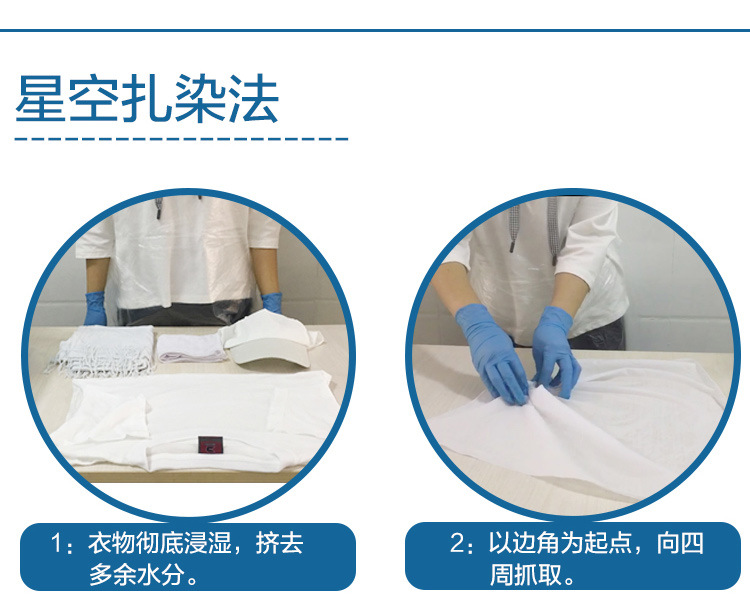 星空扎染法

1：衣物彻底浸湿，挤去多余水分。

2：以边角为起点，向四周抓取。