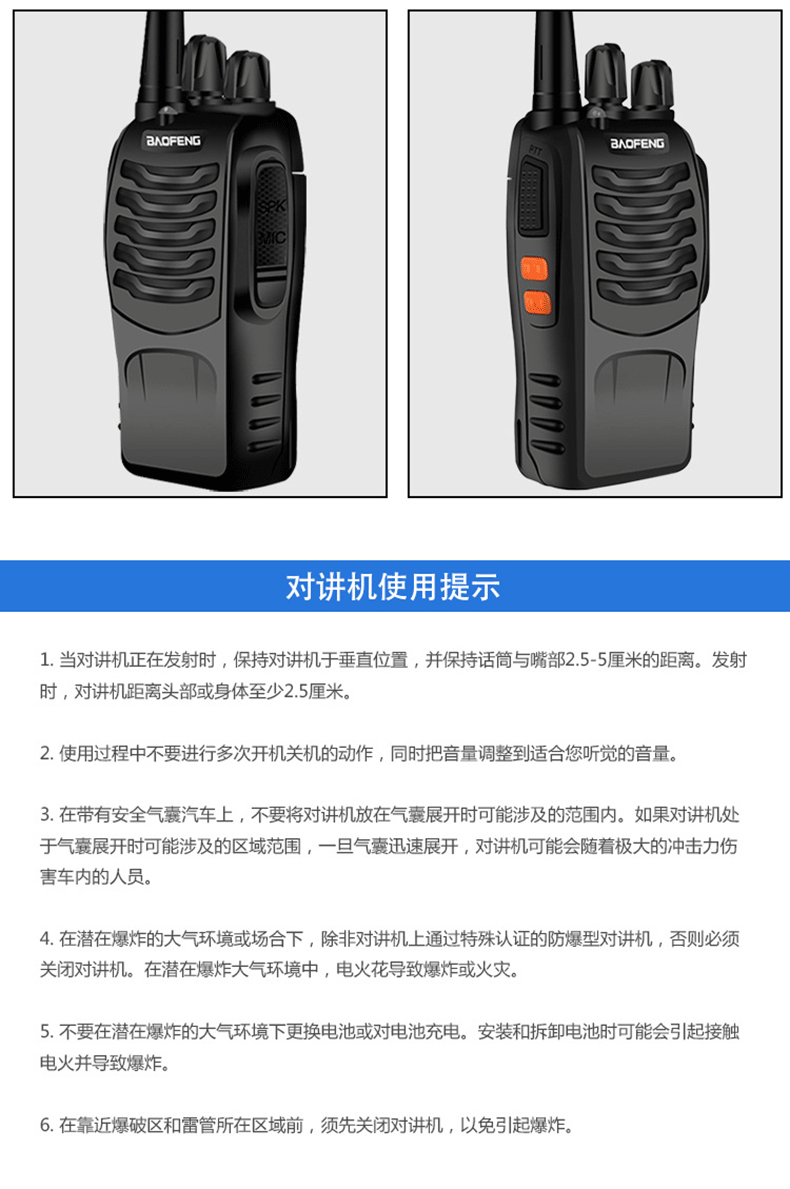 BAOFENG

SPK

MIC

PTT

BAOFENG

对讲机使用提示

1. 当对讲机正在发射时，保持对讲机于垂直位置，并保持话筒与嘴部2.5-5厘米的距离。发射时，对讲机距离头部或身体至少2.5厘米。

2. 使用过程中不要进行多次开机关机的动作，同时把音量调整到适合您听觉的音量。

3. 在带有安全气囊汽车上，不要将对讲机放在气囊展开时可能涉及的范围内。如果对讲机处于气囊展开时可能涉及的区域范围，一旦气囊迅速展开，对讲机可能会随着极大的冲击力伤害车内的人员。

4. 在潜在爆炸的大气环境或场合下，除非对讲机上通过特殊认证的防爆型对讲机，否则必须关闭对讲机。在潜在爆炸大气环境中，电火花导致爆炸或火灾。

5. 不要在潜在爆炸的大气环境下更换电池或对电池充电。安装和拆卸电池时可能会引起接触电火并导致爆炸。

6. 在靠近爆破区和雷管所在区域前，须先关闭对讲机，以免引起爆炸。