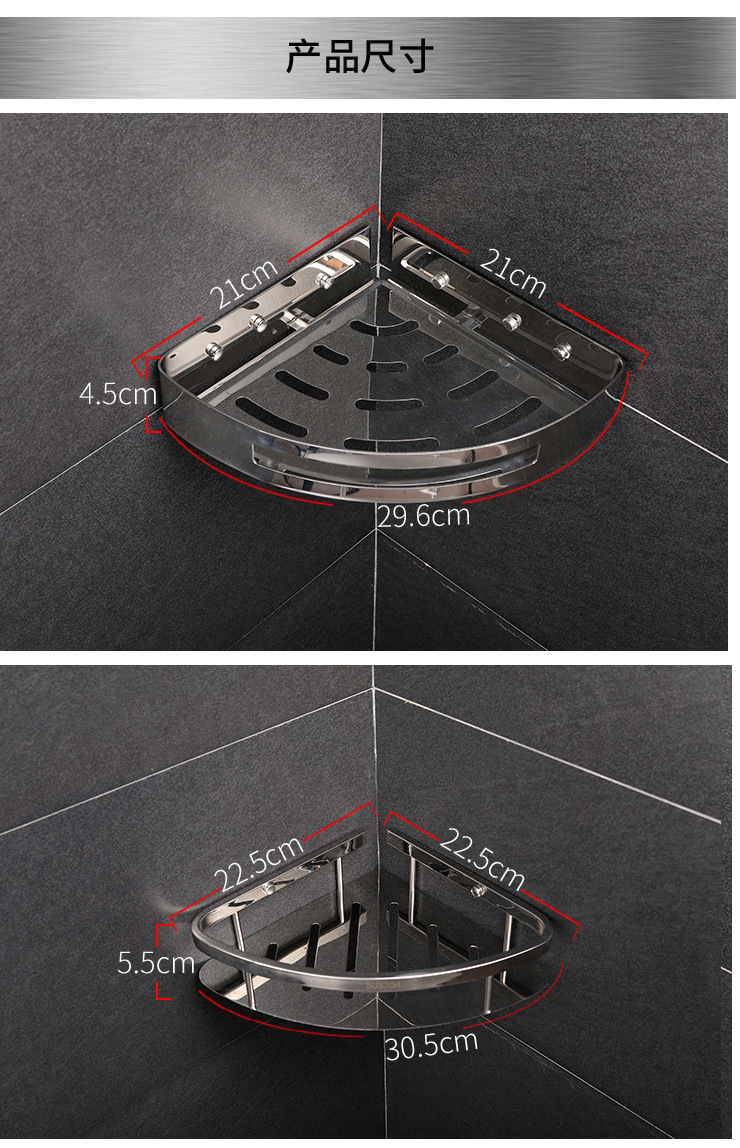 产品尺寸

21cm
21cm
4.5cm
29.6cm

22.5cm
22.5cm
5.5cm
SUS304
30.5cm