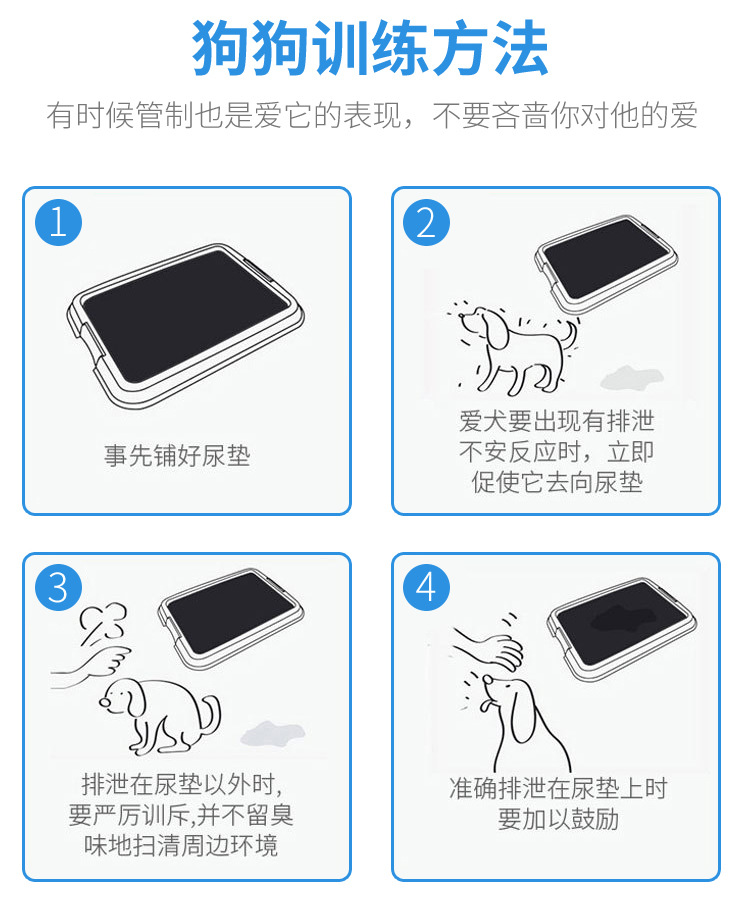 狗狗训练方法

有时候管制也是爱它的表现，不要吝啬你对他的爱

1

事先铺好尿垫

2

爱犬要出现有排泄不安反应时，立即促使它去向尿垫

3

排泄在尿垫以外时,要严厉训斥,并不留臭味地扫清周边环境

4

准确排泄在尿垫上时要加以鼓励