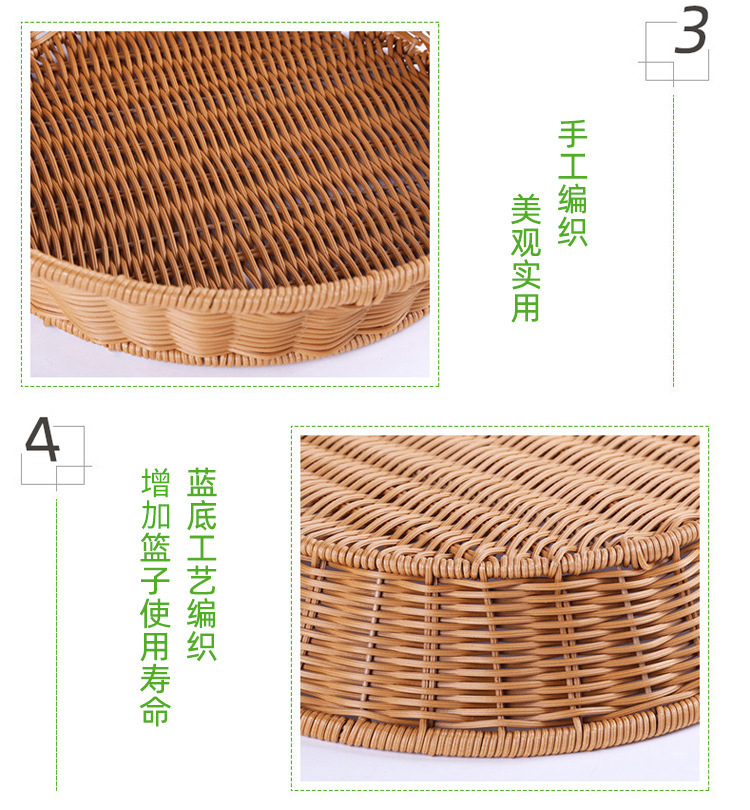 3

手工编织
美观实用

4

蓝底工艺编织
增加篮子使用寿命