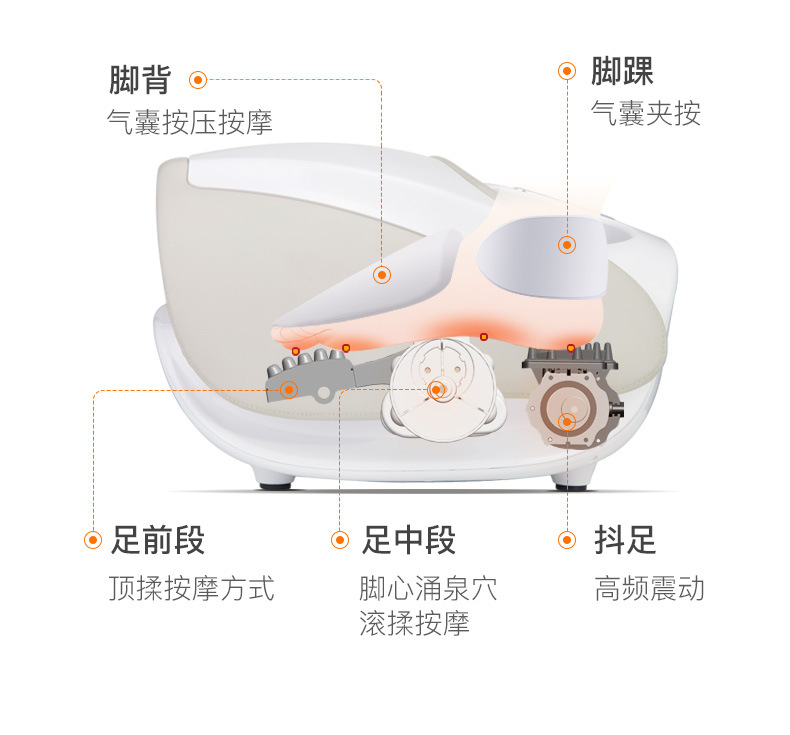 脚背
气囊按压按摩

脚踝
气囊夹按

足前段
顶揉按摩方式

足中段
脚心涌泉穴
滚揉按摩

抖足
高频震动