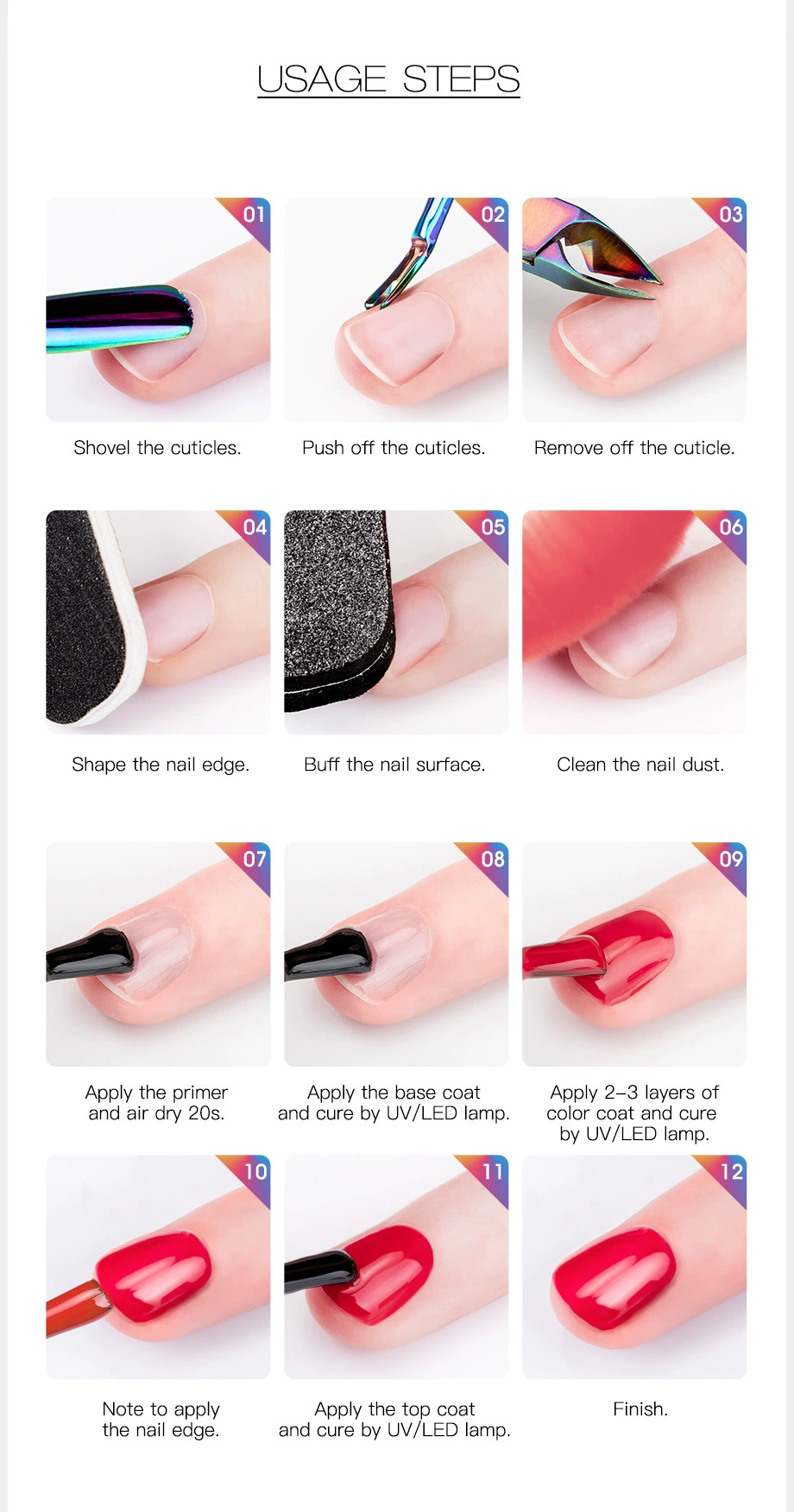 USAGE STEPS

01

Shovel the cuticles.

02

Push off the cuticles.

03

Remove off the cuticle.

04

Shape the nail edge.

05

Buff the nail surface.

06

Clean the nail dust.

07

Apply the primer and air dry 20s.

08

Apply the base coat and cure by UV/LED lamp.

09

Apply 2–3 layers of color coat and cure by UV/LED lamp.

10

Note to apply the nail edge.

11

Apply the top coat and cure by UV/LED lamp.

12

Finish.