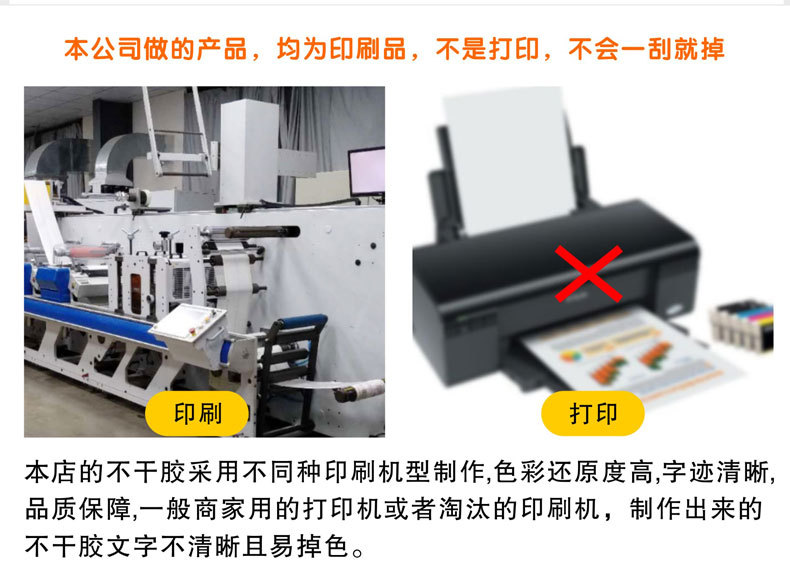 本公司做的产品，均为印刷品，不是打印，不会一刮就掉

印刷

打印

本店的不干胶采用不同种印刷机型制作,色彩还原度高,字迹清晰,品质保障,一般商家用的打印机或者淘汰的印刷机，制作出来的不干胶文字不清晰且易掉色。