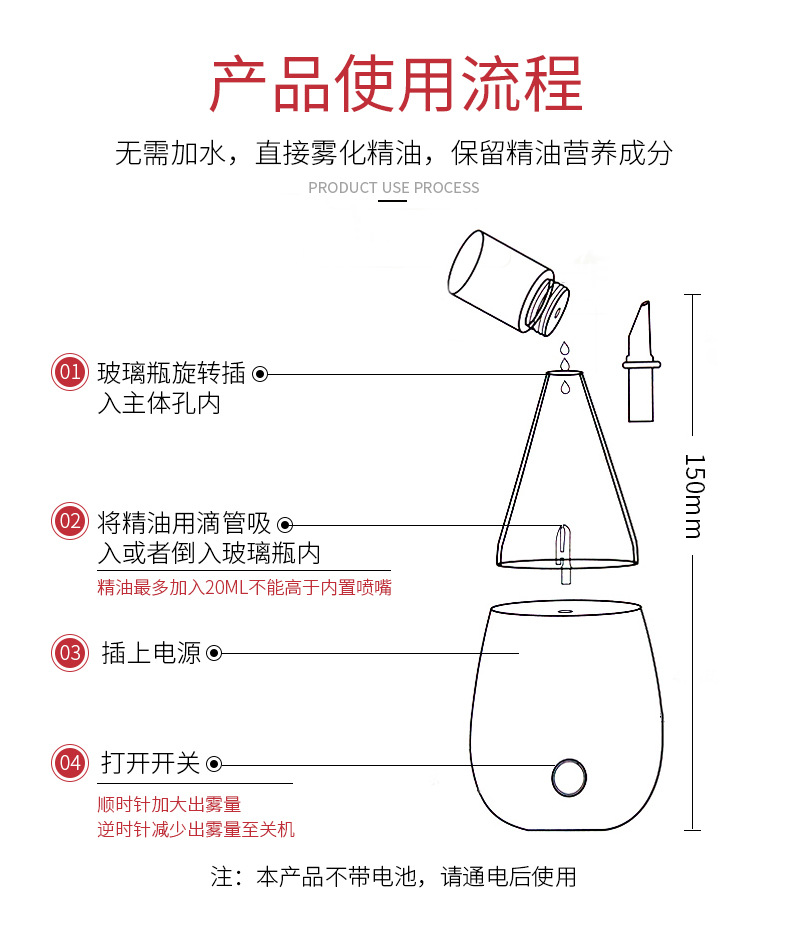 产品使用流程

无需加水，直接雾化精油，保留精油营养成分

PRODUCT USE PROCESS

01 玻璃瓶旋转插入主体孔内

02 将精油用滴管吸入或者倒入玻璃瓶内
精油最多加入20ML不能高于内置喷嘴

03 插上电源

04 打开开关
顺时针加大出雾量
逆时针减少出雾量至关机

150mm

注：本产品不带电池，请通电后使用