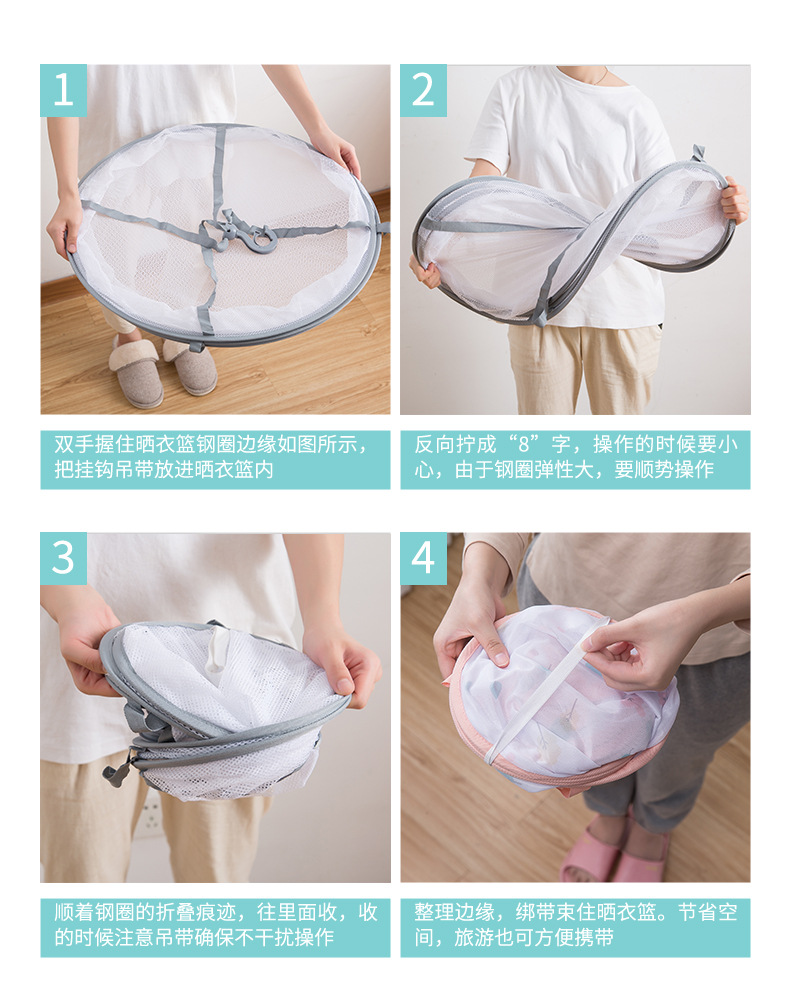 1

双手握住晒衣篮钢圈边缘如图所示，把挂钩吊带放进晒衣篮内

2

反向拧成“8”字，操作的时候要小心，由于钢圈弹性大，要顺势操作

3

顺着钢圈的折叠痕迹，往里面收，收的时候注意吊带确保不干扰操作

4

整理边缘，绑带束住晒衣篮。节省空间，旅游也可方便携带