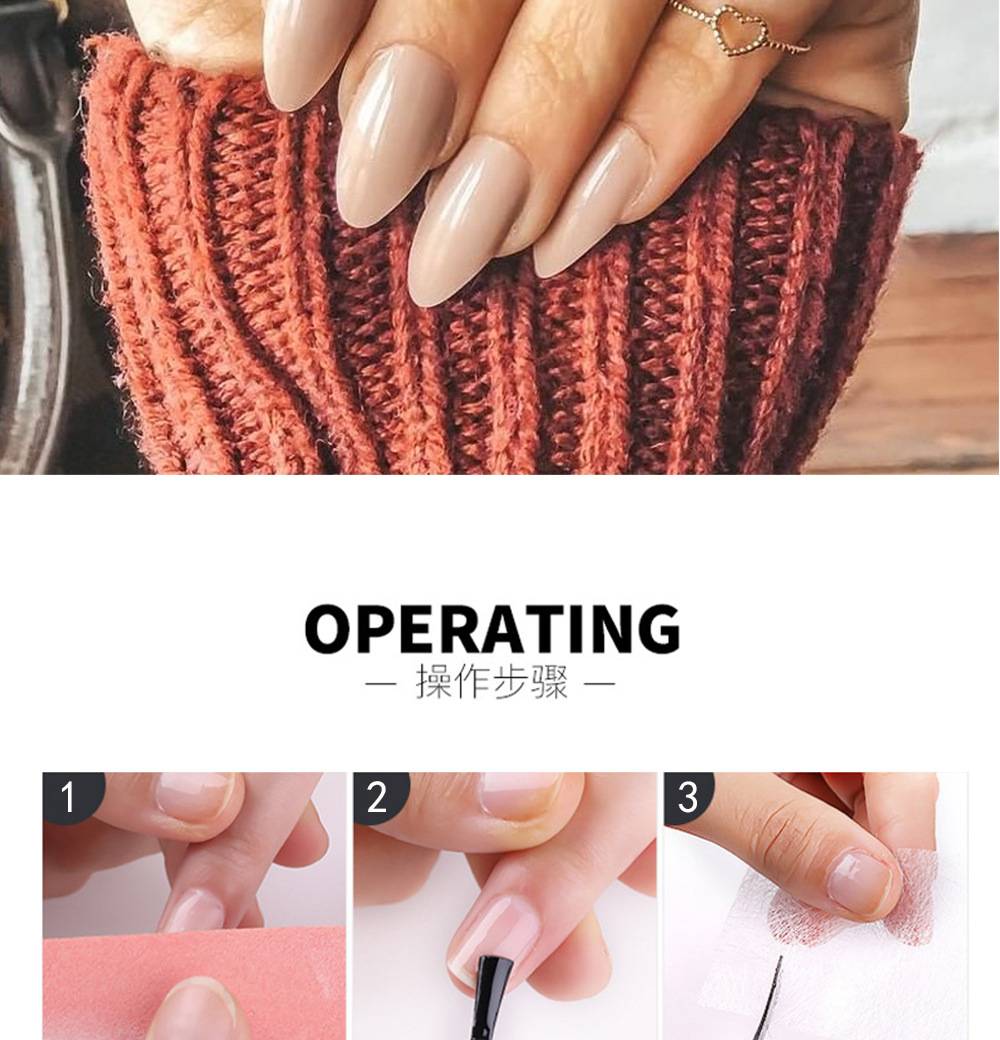 OPERATING
— 操作步骤 —

1

2

3