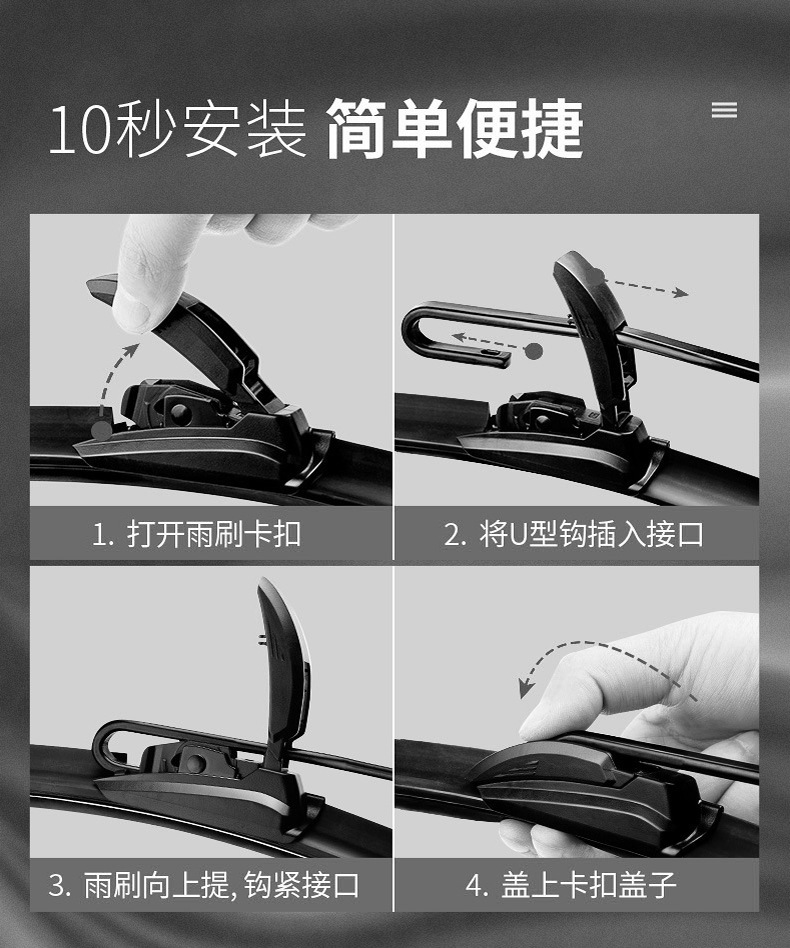 10秒安装 简单便捷

1. 打开雨刷卡扣

2. 将U型钩插入接口

3. 雨刷向上提, 钩紧接口

4. 盖上卡扣盖子