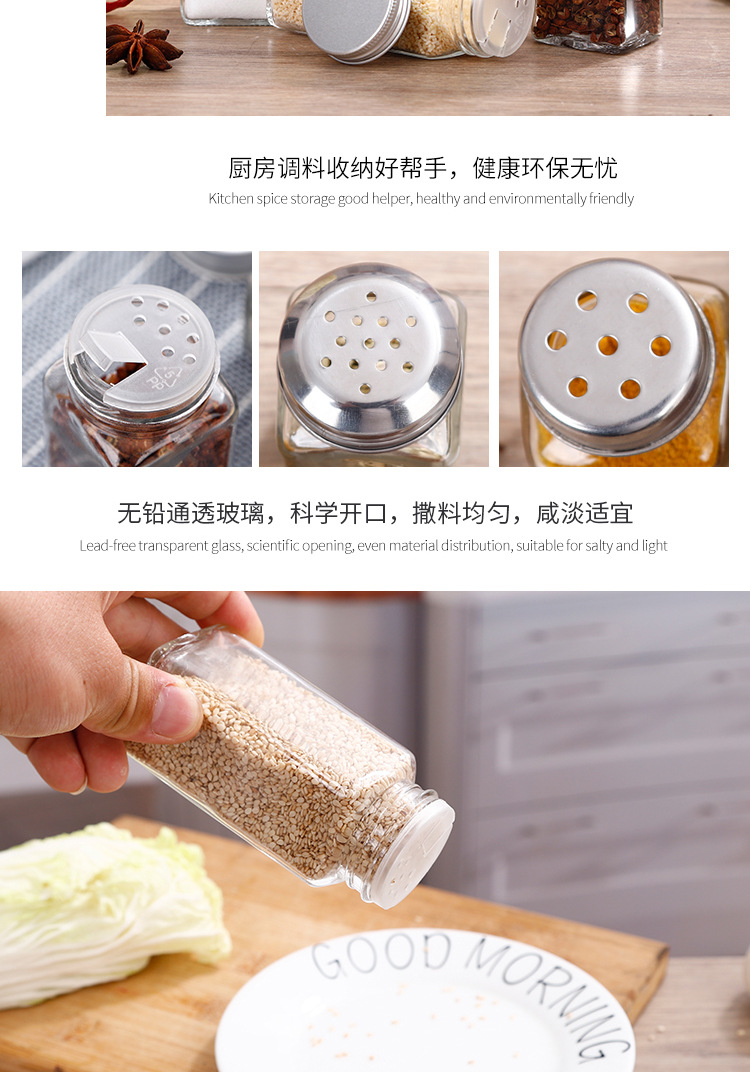 厨房调料收纳好帮手，健康环保无忧

Kitchen spice storage good helper, healthy and environmentally friendly

无铅通透玻璃，科学开口，撒料均匀，咸淡适宜

Lead-free transparent glass, scientific opening, even material distribution, suitable for salty and light

GOOD MORNING