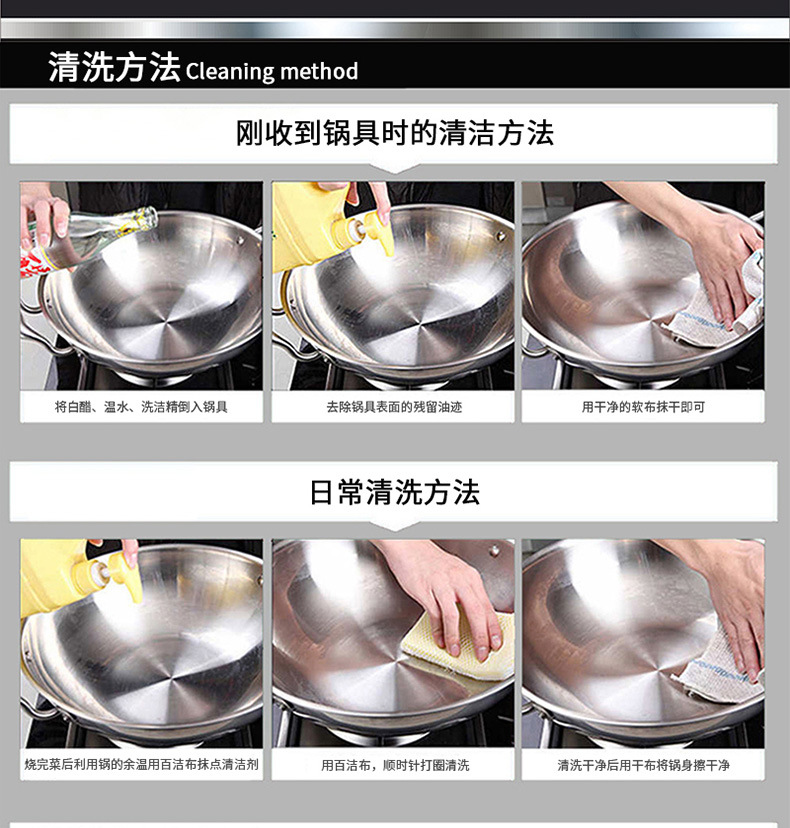 清洗方法 Cleaning method

刚收到锅具时的清洁方法

将白醋、温水、洗洁精倒入锅具

去除锅具表面的残留油迹

用干净的软布抹干即可

日常清洗方法

烧完菜后利用锅的余温用百洁布抹点清洁剂

用百洁布，顺时针打圈清洗

清洗干净后用干布将锅身擦干净