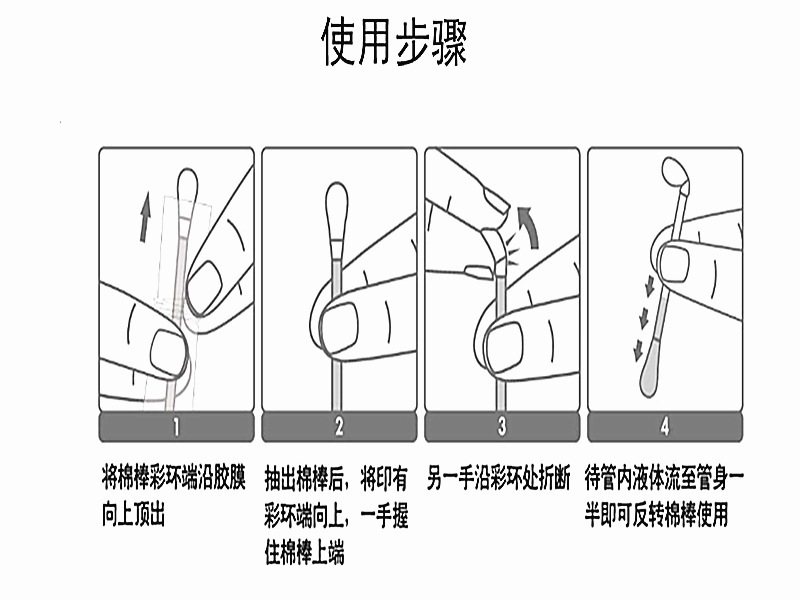 使用步骤

1

将棉棒彩环端沿胶膜向上顶出

2

抽出棉棒后，将印有彩环端向上，一手握住棉棒上端

3

另一手沿彩环处折断

4

待管内液体流至管身一半即可反转棉棒使用