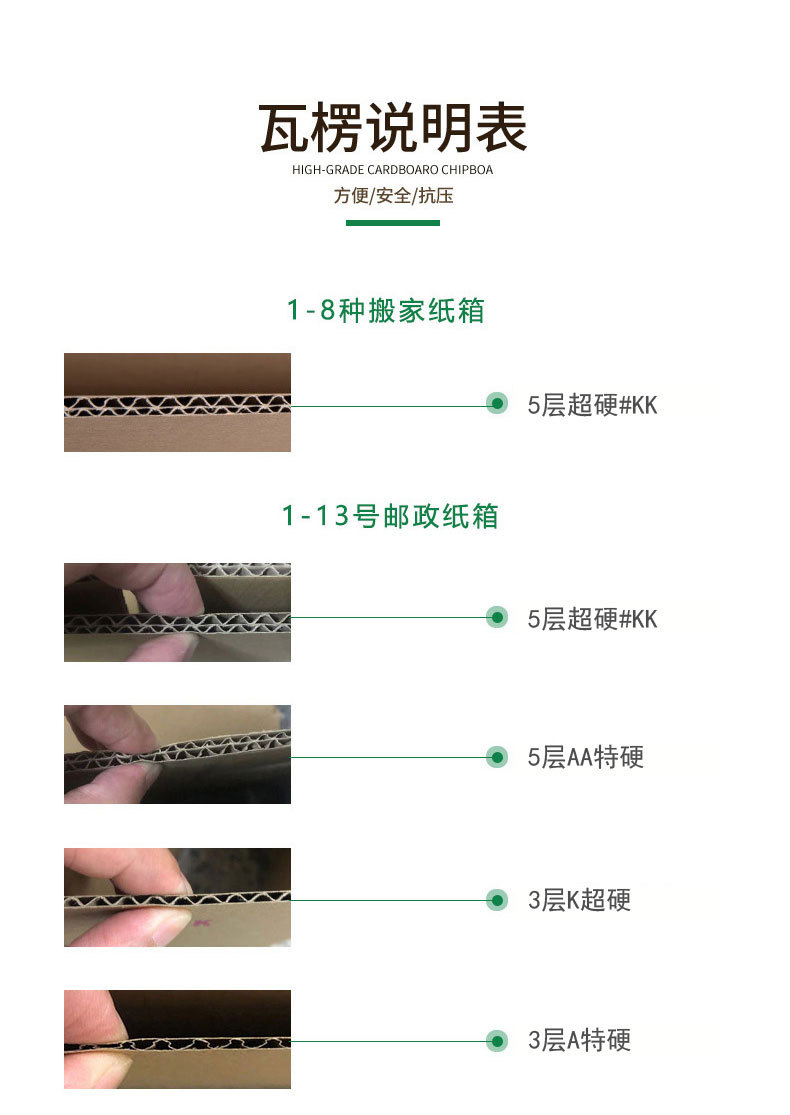 瓦楞说明表
HIGH-GRADE CARDBOARO CHIPBOA
方便/安全/抗压

1-8种搬家纸箱

5层超硬#KK

1-13号邮政纸箱

5层超硬#KK

5层AA特硬

3层K超硬

3层A特硬