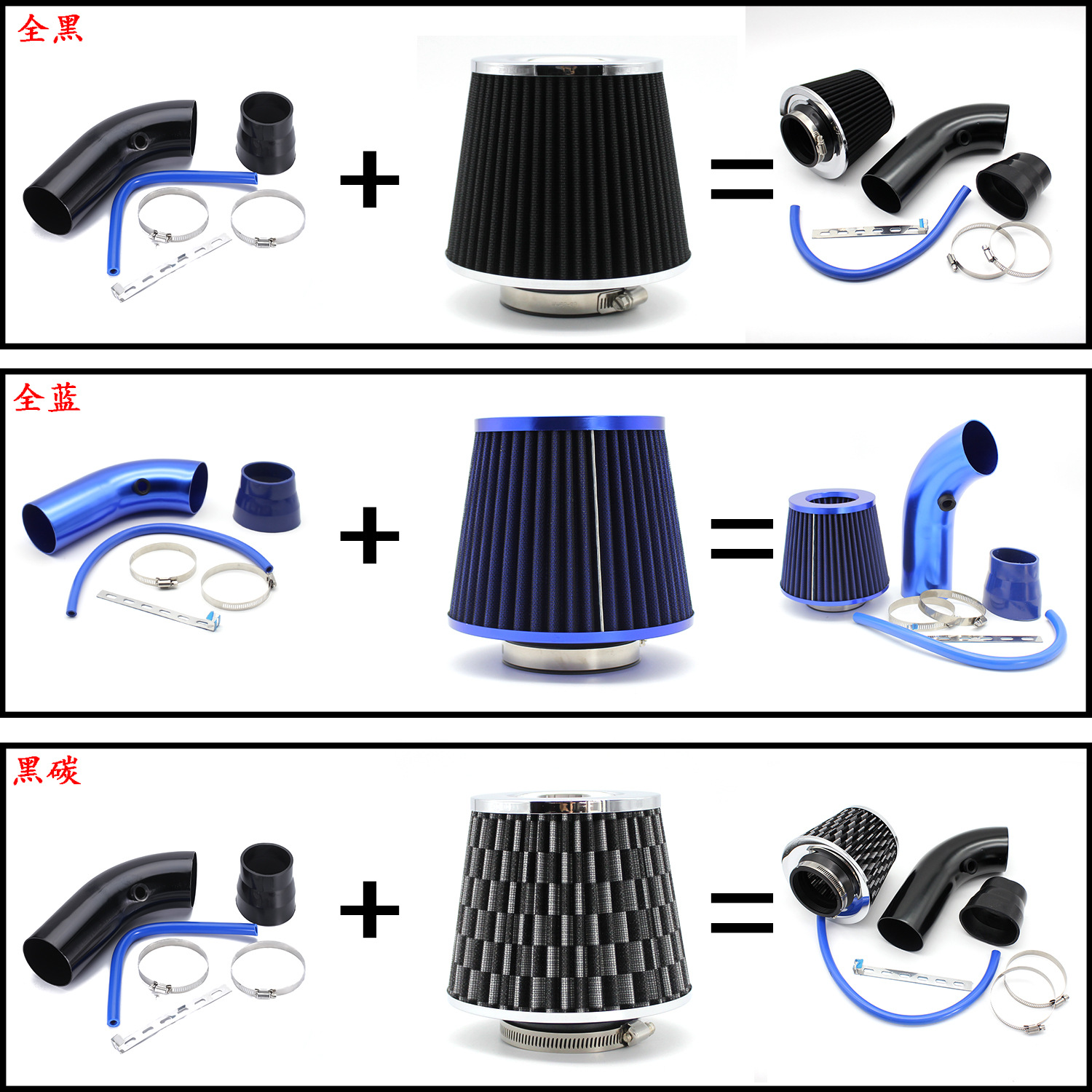 全黑

+

=

全蓝

+

=

黑碳

+

=