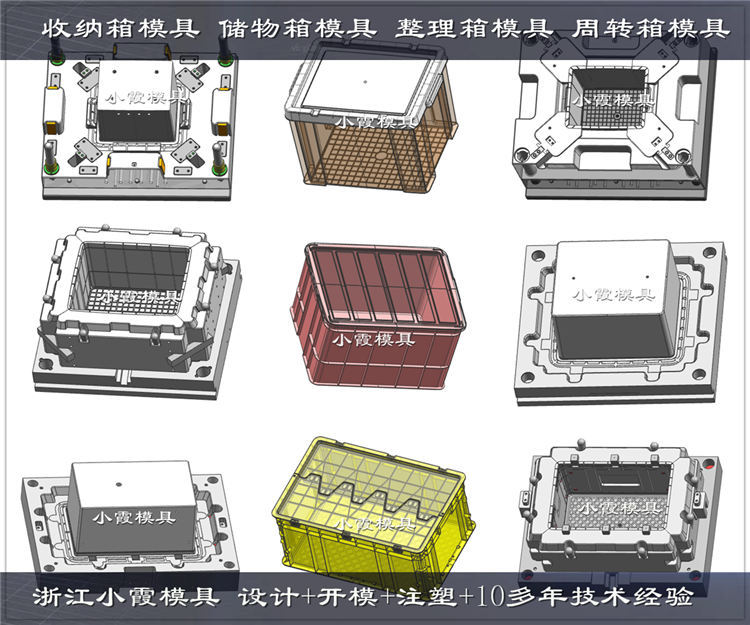 收纳箱模具 储物箱模具 整理箱模具 周转箱模具

小霞模具

小霞模具

小霞模具

小霞模具

小霞模具

小霞模具

小霞模具

小霞模具

小霞模具

浙江小霞模具 设计+开模+注塑+10多年技术经验