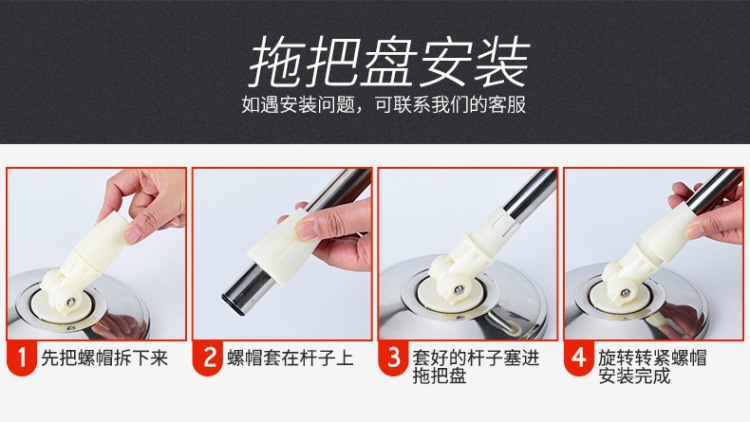 拖把盘安装
如遇安装问题，可联系我们的客服

1 先把螺帽拆下来

2 螺帽套在杆子上

3 套好的杆子塞进拖把盘

4 旋转转紧螺帽安装完成