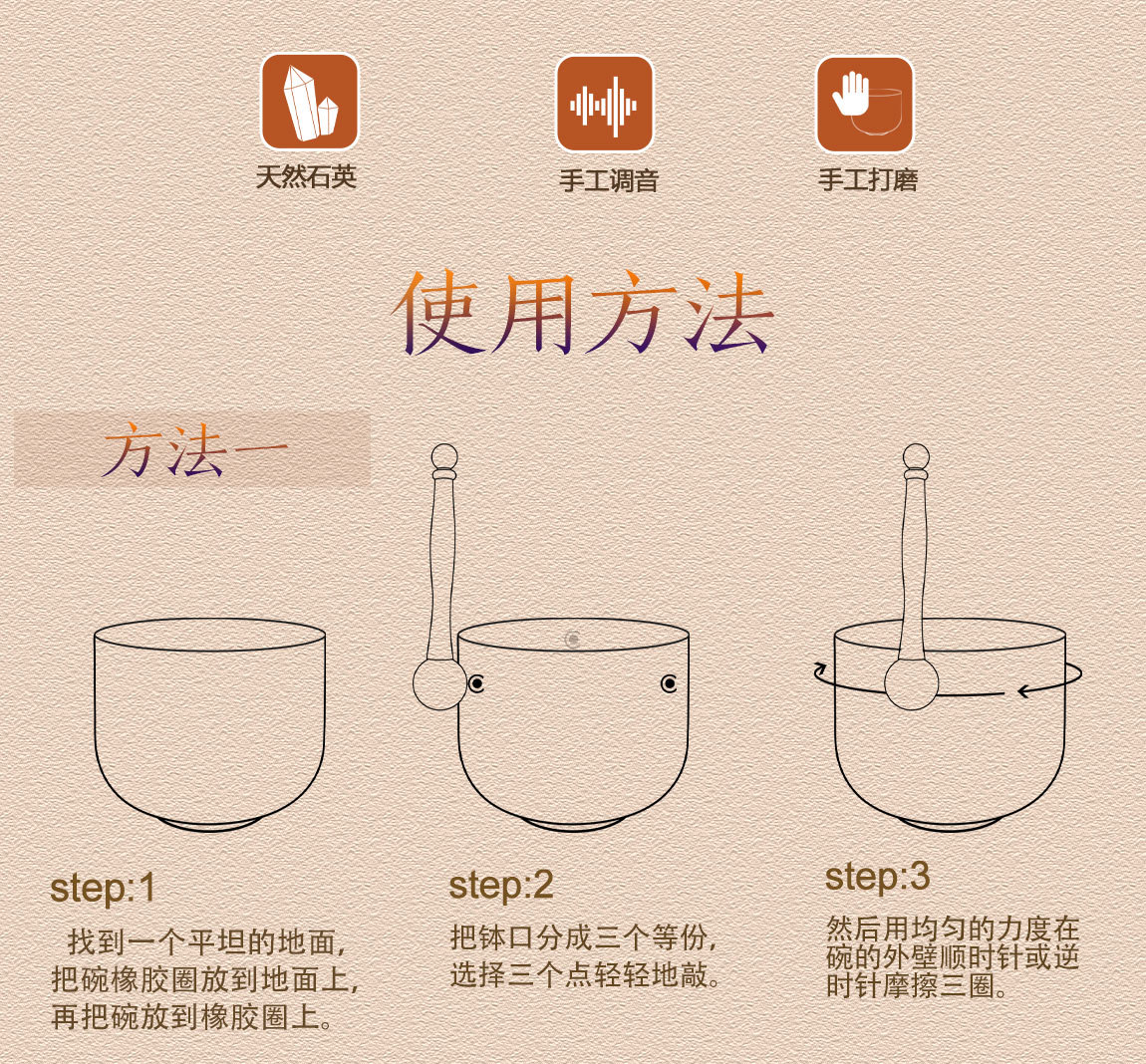 天然石英

手工调音

手工打磨

使用方法

方法一

step:1

找到一个平坦的地面，把碗橡胶圈放到地面上，再把碗放到橡胶圈上。

step:2

把钵口分成三个等份，选择三个点轻轻地敲。

step:3

然后用均匀的力度在碗的外壁顺时针或逆时针摩擦三圈。