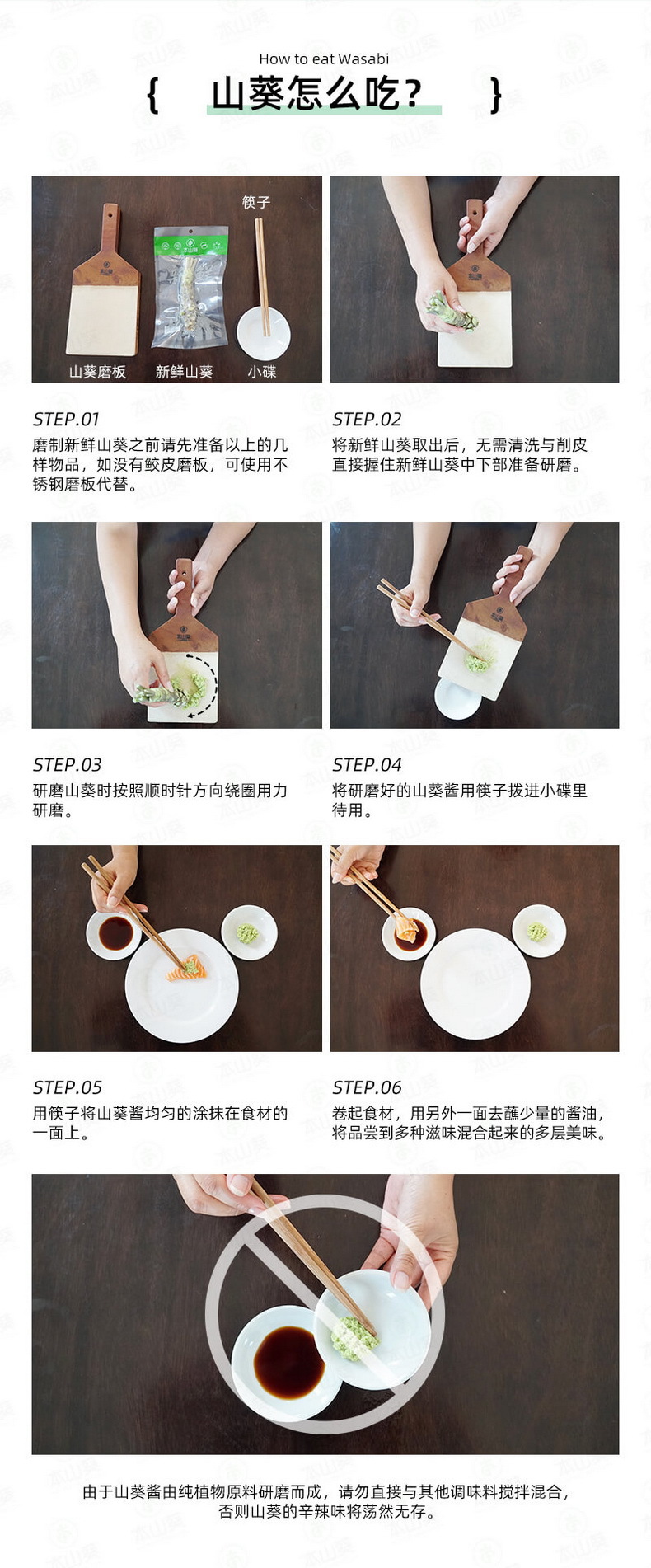 How to eat Wasabi

{ 山葵怎么吃？ }

筷子

山葵磨板 新鲜山葵 小碟

STEP.01
磨制新鲜山葵之前请先准备以上的几样物品，如没有鲛皮磨板，可使用不锈钢磨板代替。

STEP.02
将新鲜山葵取出后，无需清洗与削皮直接握住新鲜山葵中下部准备研磨。

STEP.03
研磨山葵时按照顺时针方向绕圈用力研磨。

STEP.04
将研磨好的山葵酱用筷子拨进小碟里待用。

STEP.05
用筷子将山葵酱均匀的涂抹在食材的一面上。

STEP.06
卷起食材，用另外一面去蘸少量的酱油，将品尝到多种滋味混合起来的多层美味。

由于山葵酱由纯植物原料研磨而成，请勿直接与其他调味料搅拌混合，否则山葵的辛辣味将荡然无存。