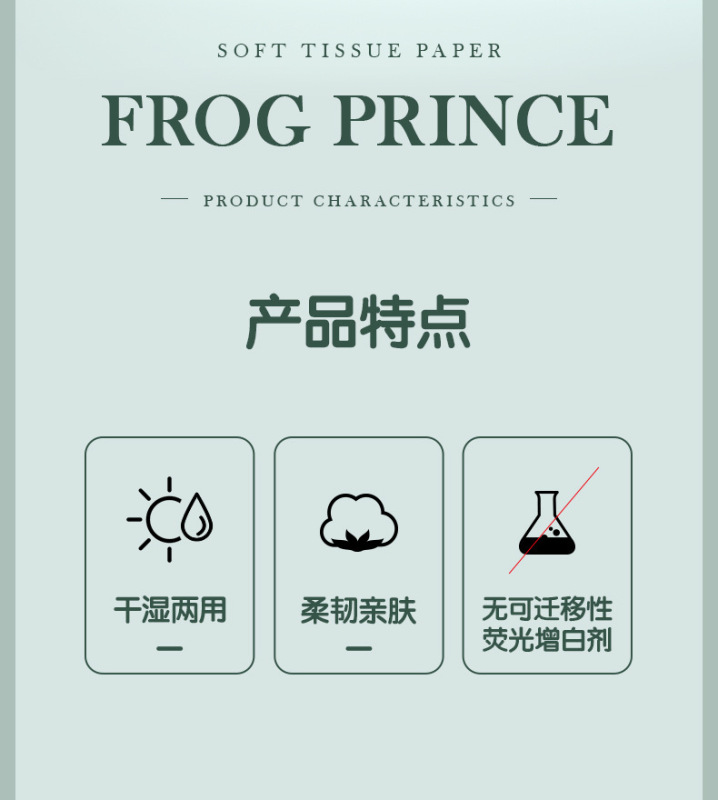 SOFT TISSUE PAPER

FROG PRINCE

— PRODUCT CHARACTERISTICS —

产品特点

干湿两用

柔韧亲肤

无可迁移性
荧光增白剂