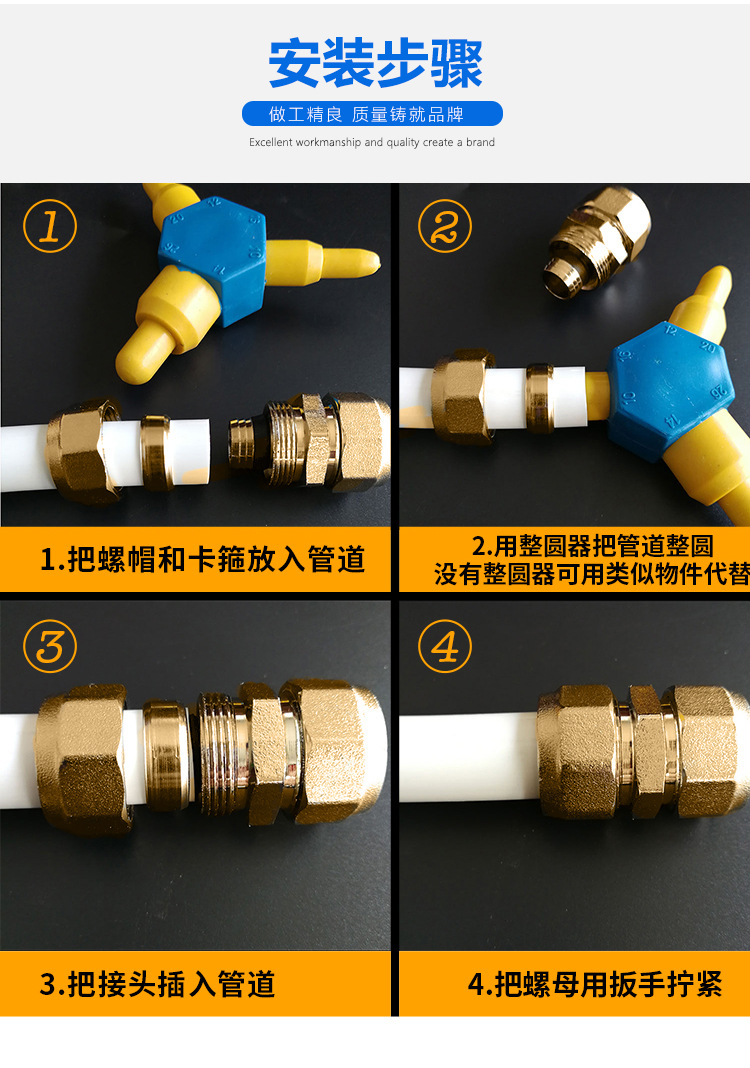 安装步骤

做工精良 质量铸就品牌

Excellent workmanship and quality create a brand

①

1.把螺帽和卡箍放入管道

②

2.用整圆器把管道整圆
没有整圆器可用类似物件代替

③

3.把接头插入管道

④

4.把螺母用扳手拧紧