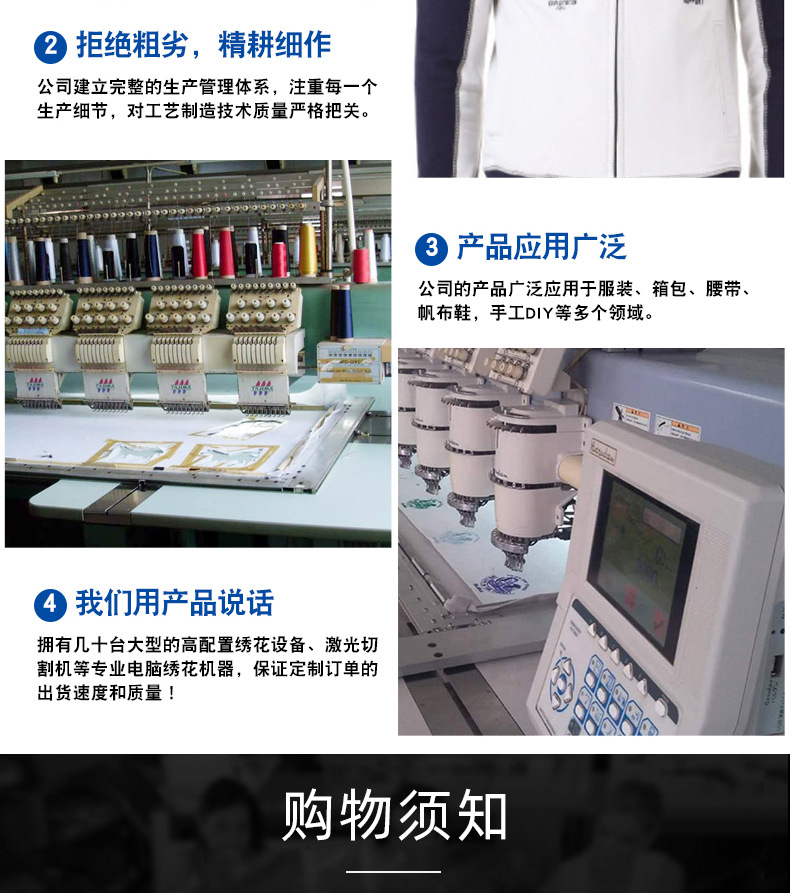 2 拒绝粗劣，精耕细作

公司建立完整的生产管理体系，注重每一个生产细节，对工艺制造技术质量严格把关。

3 产品应用广泛

公司的产品广泛应用于服装、箱包、腰带、帆布鞋，手工DIY等多个领域。

4 我们用产品说话

拥有几十台大型的高配置绣花设备、激光切割机等专业电脑绣花机器，保证定制订单的出货速度和质量！

购物须知