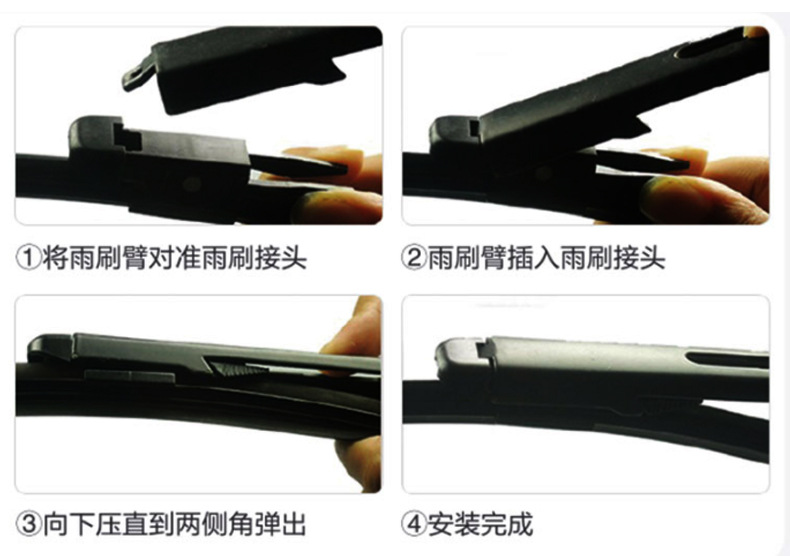 ①将雨刷臂对准雨刷接头

②雨刷臂插入雨刷接头

③向下压直到两侧角弹出

④安装完成