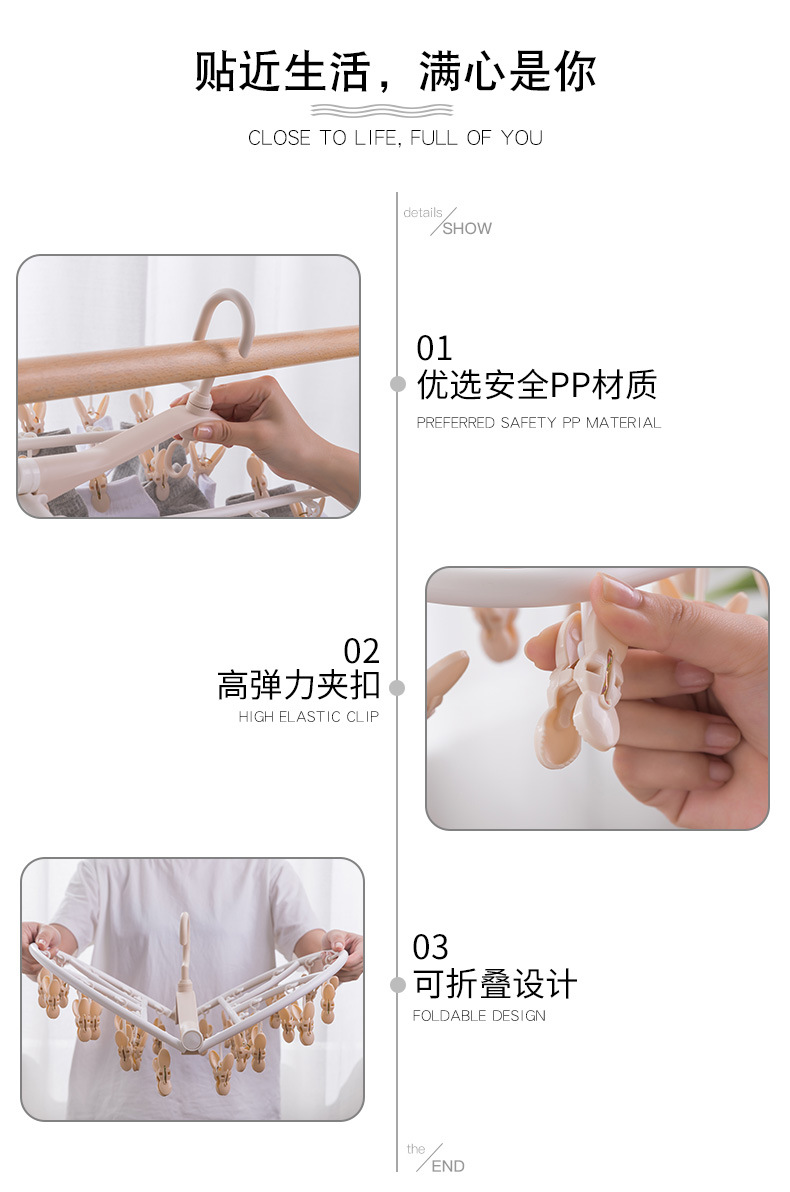 贴近生活，满心是你

CLOSE TO LIFE, FULL OF YOU

details
SHOW

01
优选安全PP材质
PREFERRED SAFETY PP MATERIAL

02
高弹力夹扣
HIGH ELASTIC CLIP

03
可折叠设计
FOLDABLE DESIGN

the
END