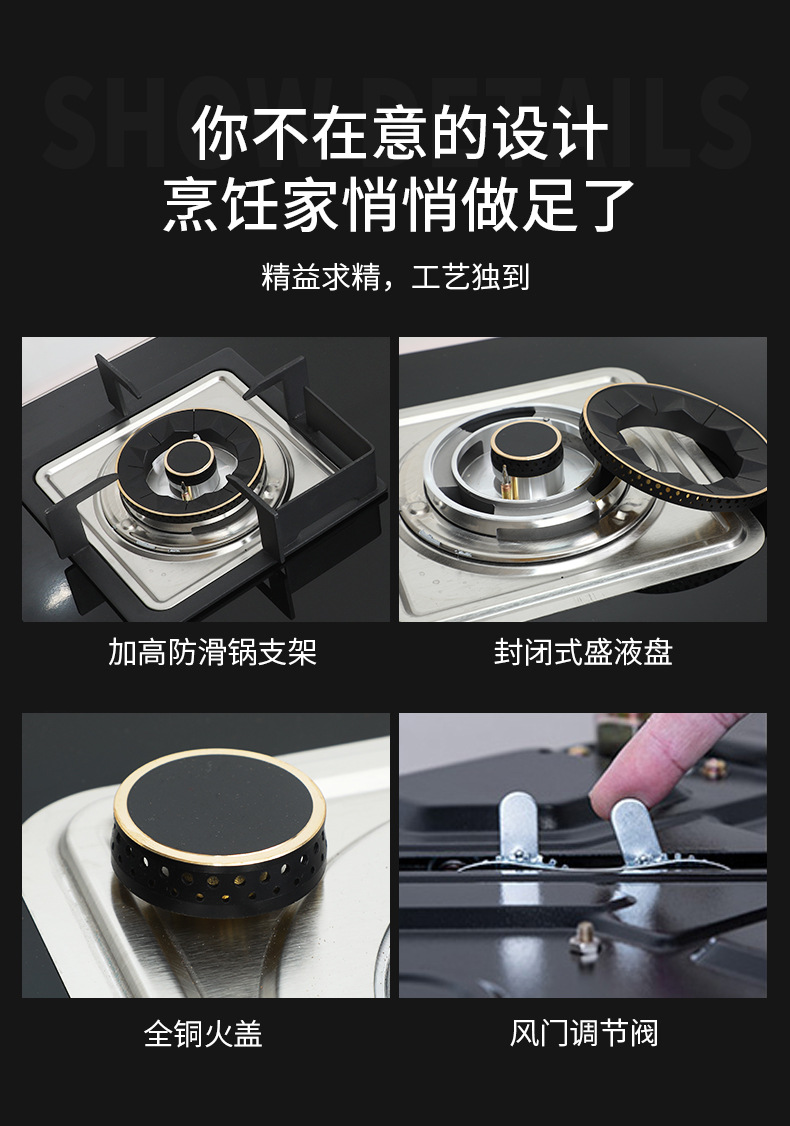 SHOW DETAILS

你不在意的设计
烹饪家悄悄做足了

精益求精，工艺独到

加高防滑锅支架

封闭式盛液盘

全铜火盖

风门调节阀