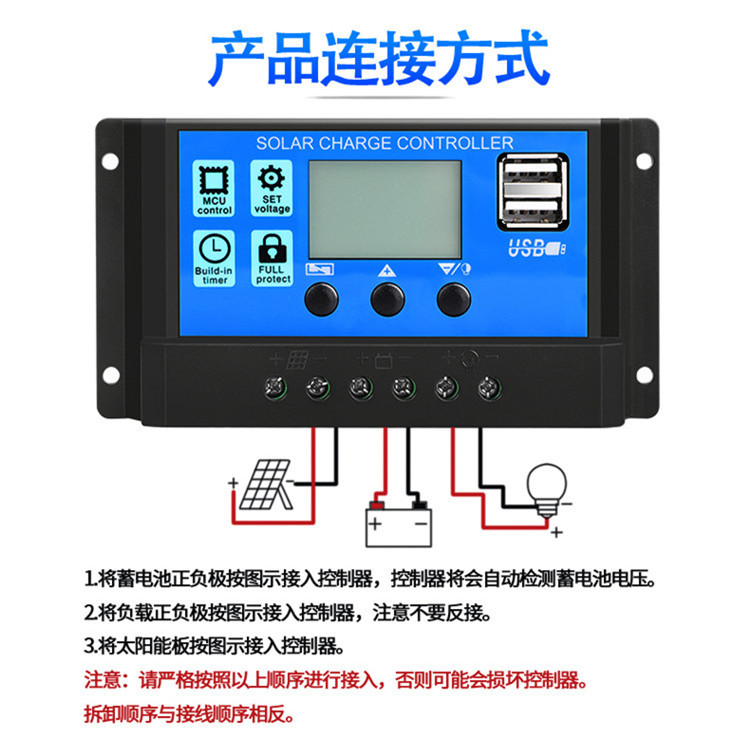 产品连接方式

SOLAR CHARGE CONTROLLER

MCU control

SET voltage

Build-in timer

FULL protect

USB

+ −

+ −

+ −

+ −

+ −

− +

1.将蓄电池正负极按图示接入控制器，控制器将会自动检测蓄电池电压。

2.将负载正负极按图示接入控制器，注意不要反接。

3.将太阳能板按图示接入控制器。

注意：请严格按照以上顺序进行接入，否则可能会损坏控制器。

拆卸顺序与接线顺序相反。