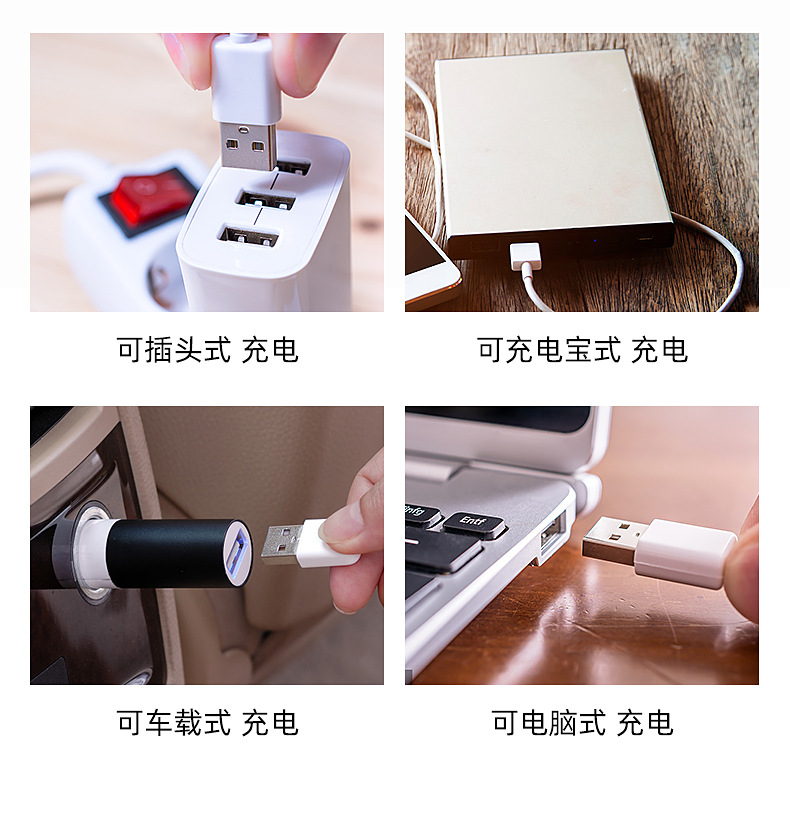 可插头式 充电

可充电宝式 充电

Entf

可车载式 充电

可电脑式 充电