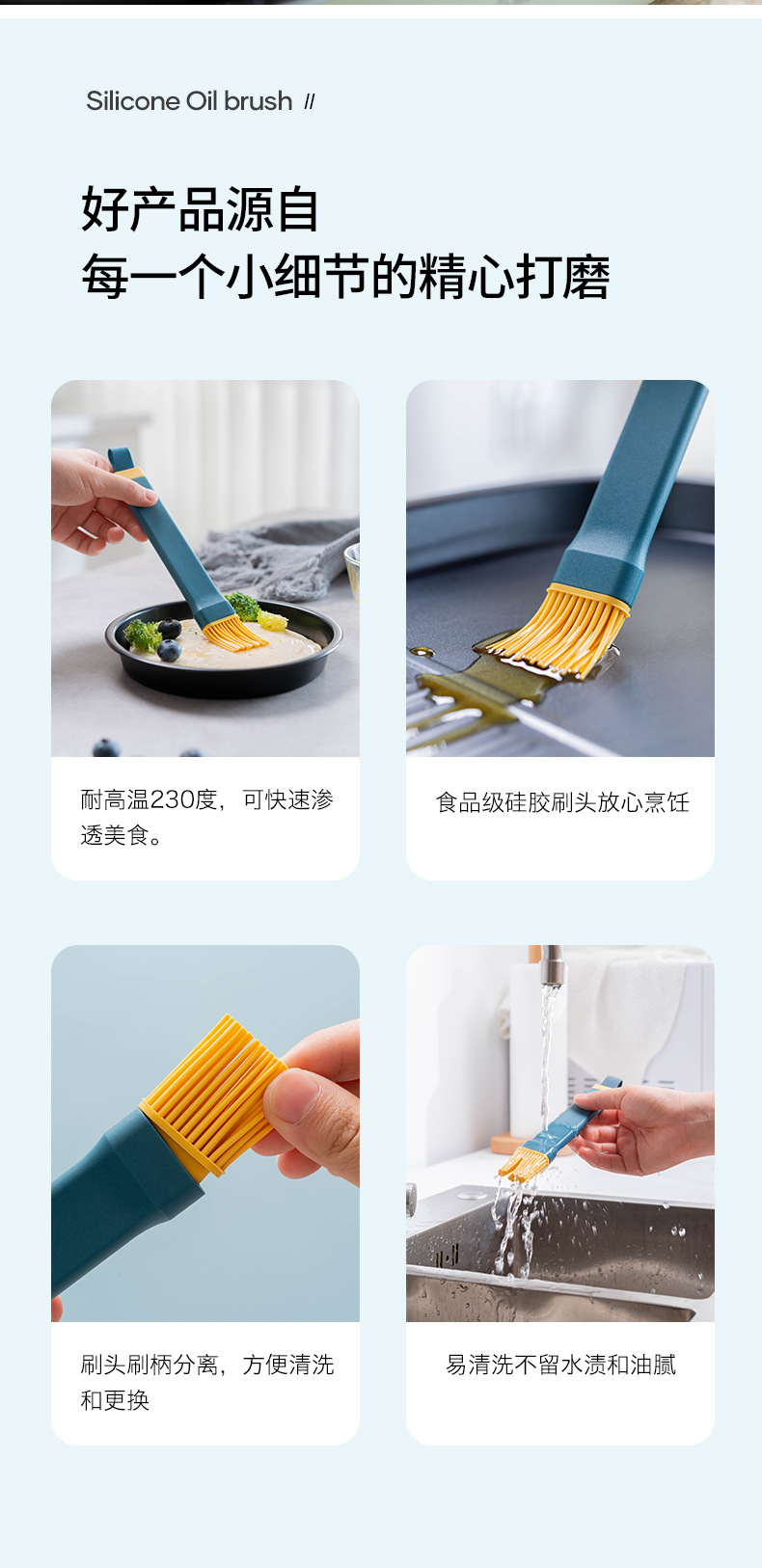 Silicone Oil brush //

好产品源自
每一个小细节的精心打磨

耐高温230度，可快速渗透美食。

食品级硅胶刷头放心烹饪

刷头刷柄分离，方便清洗和更换

易清洗不留水渍和油腻