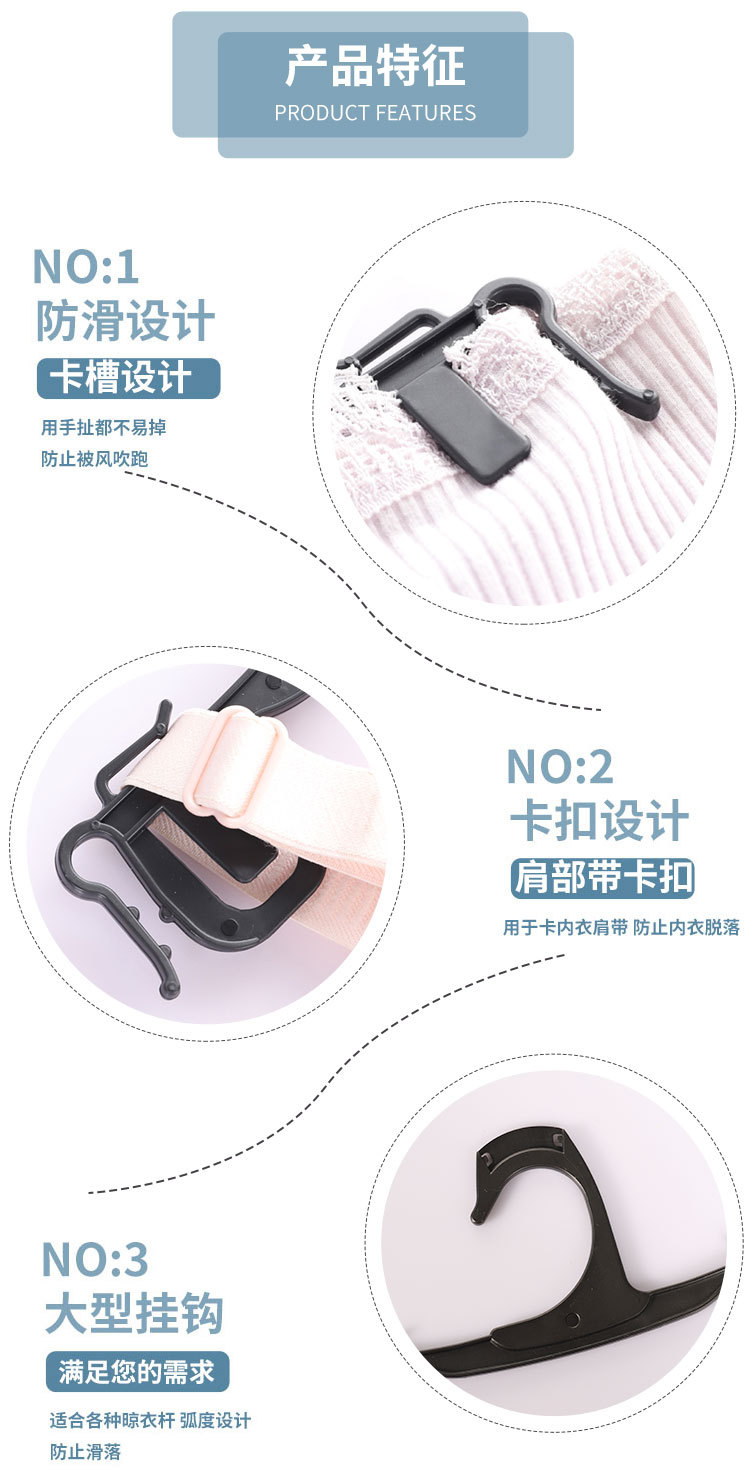 产品特征
PRODUCT FEATURES

NO:1
防滑设计
卡槽设计
用手扯都不易掉
防止被风吹跑

NO:2
卡扣设计
肩部带卡扣
用于卡内衣肩带 防止内衣脱落

NO:3
大型挂钩
满足您的需求
适合各种晾衣杆 弧度设计
防止滑落