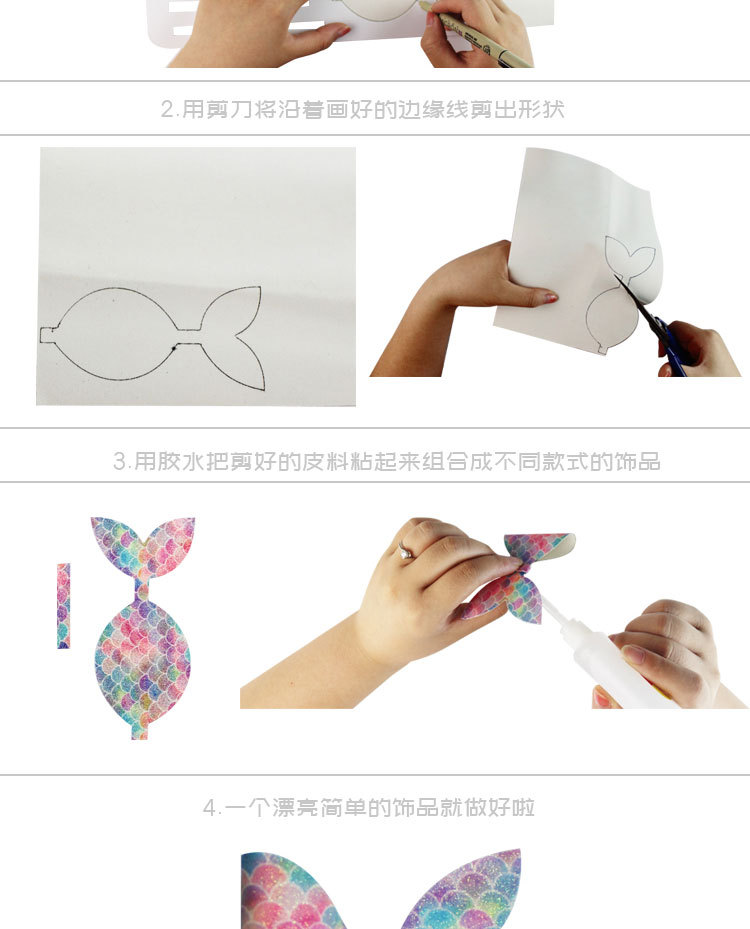 2.用剪刀将沿着画好的边缘线剪出形状

3.用胶水把剪好的皮料粘起来组合成不同款式的饰品

4.一个漂亮简单的饰品就做好啦